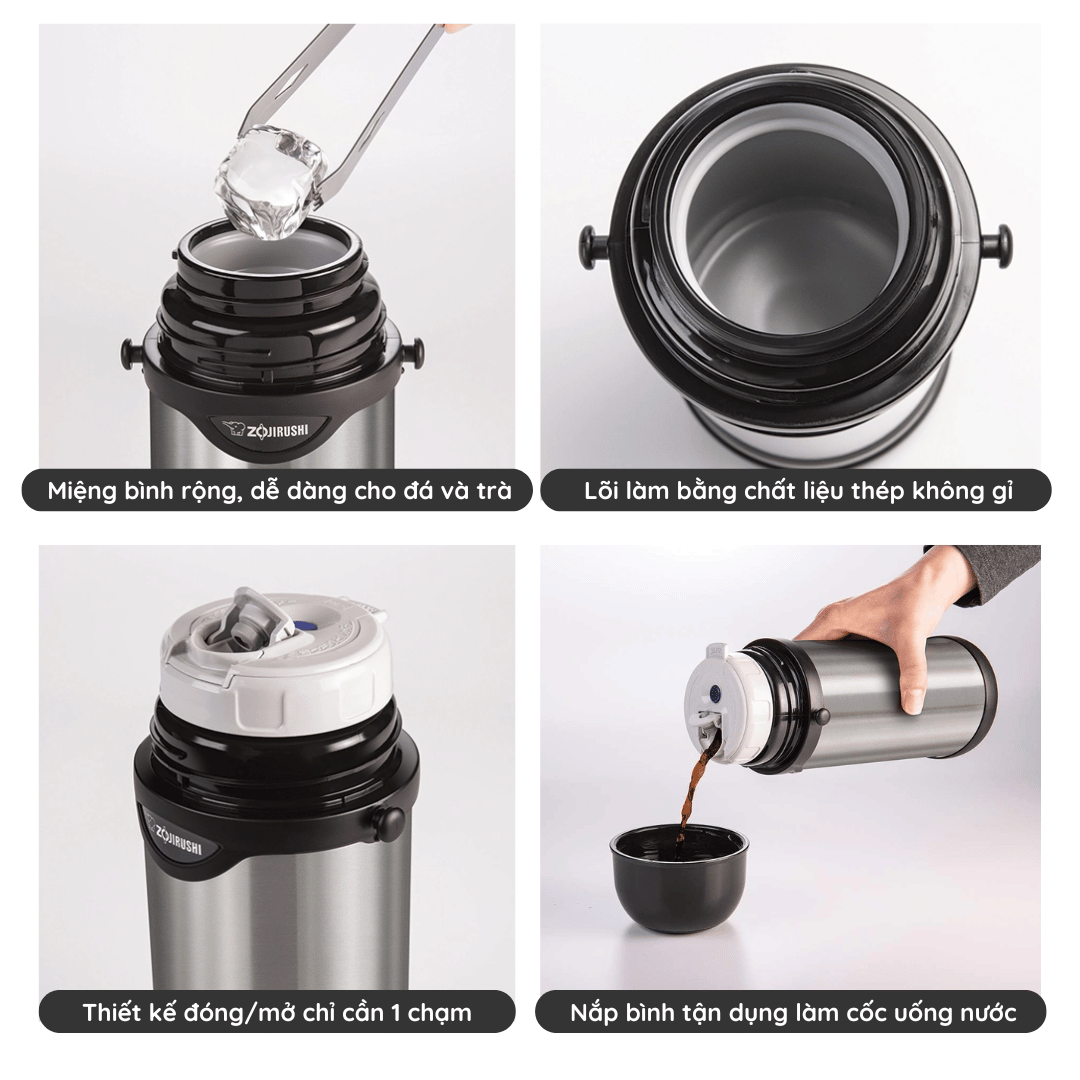 ZOJIRUSHI

Miệng bình rộng, dễ dàng cho đá và trà

Lõi làm bằng chất liệu thép không gỉ

ZOJIRUSHI

Thiết kế đóng/mở chỉ cần 1 chạm

Nắp bình tận dụng làm cốc uống nước