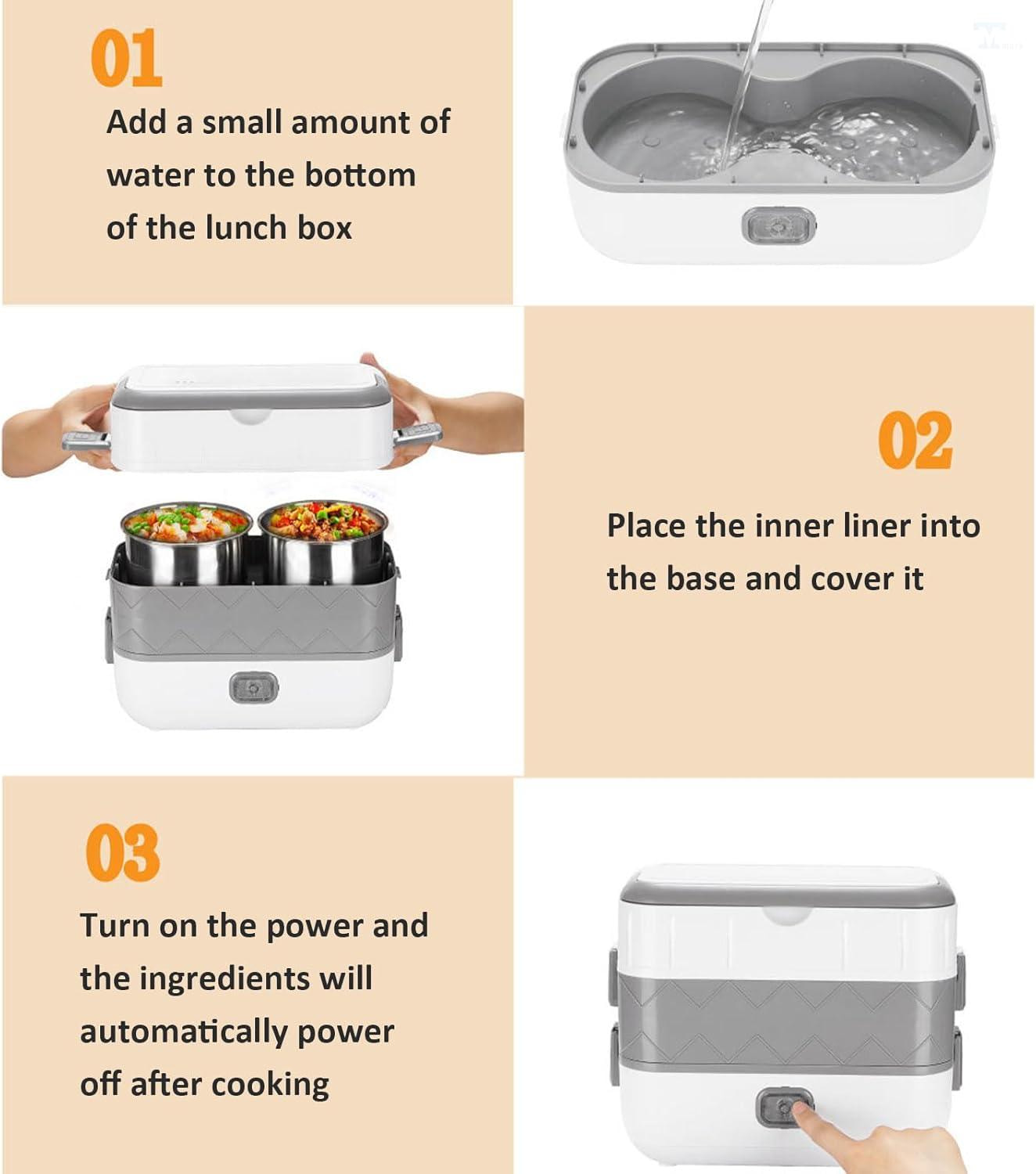 01
Add a small amount of water to the bottom of the lunch box

02
Place the inner liner into the base and cover it

03
Turn on the power and the ingredients will automatically power off after cooking