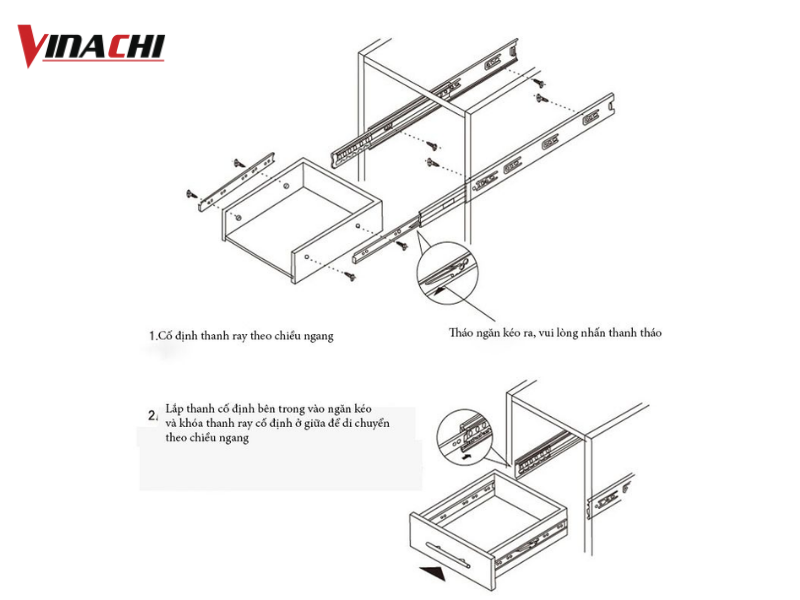 VINACHI

1.Cố định thanh ray theo chiều ngang

Tháo ngăn kéo ra, vui lòng nhấn thanh tháo

2. Lắp thanh cố định bên trong vào ngăn kéo và khóa thanh ray cố định ở giữa để di chuyển theo chiều ngang