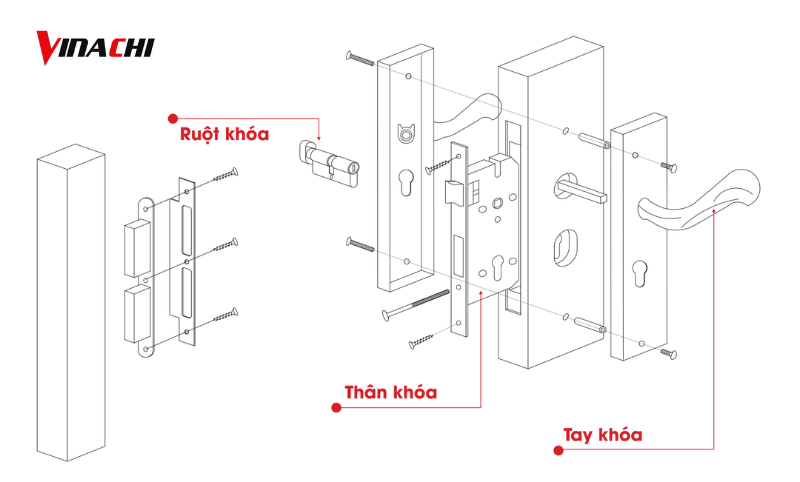 VINACHI

Ruột khóa

Thân khóa

Tay khóa