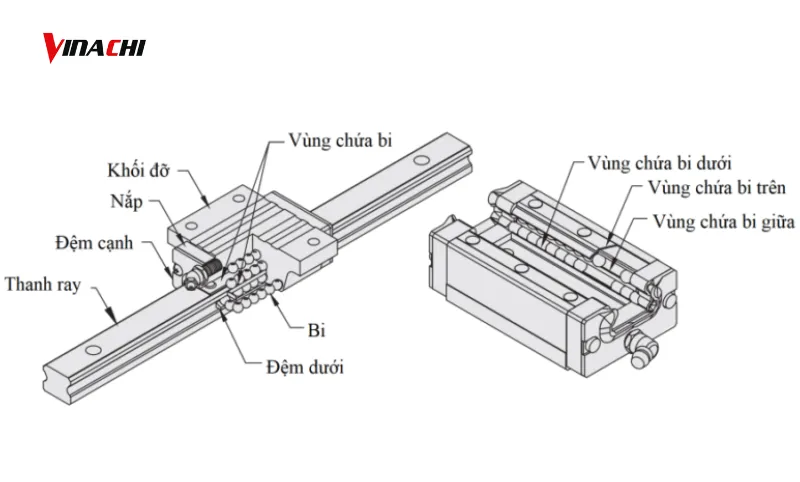 VINACHI

Vùng chứa bi

Khối đỡ

Nắp

Đệm cạnh

Thanh ray

Bi

Đệm dưới

Vùng chứa bi dưới

Vùng chứa bi trên

Vùng chứa bi giữa