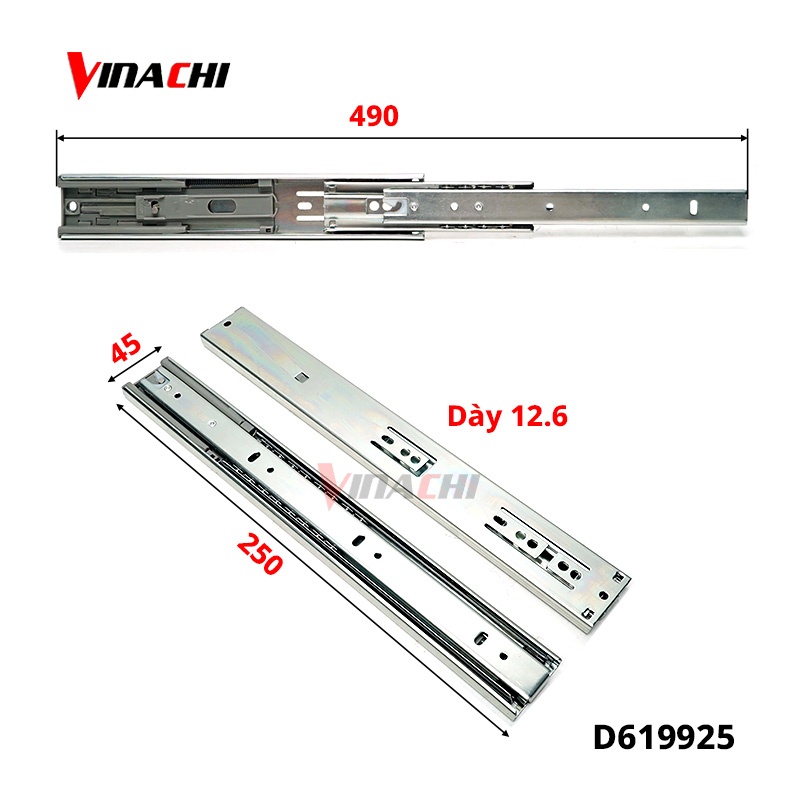 VINACHI

490

45

Dày 12.6

VINACHI

250

D619925