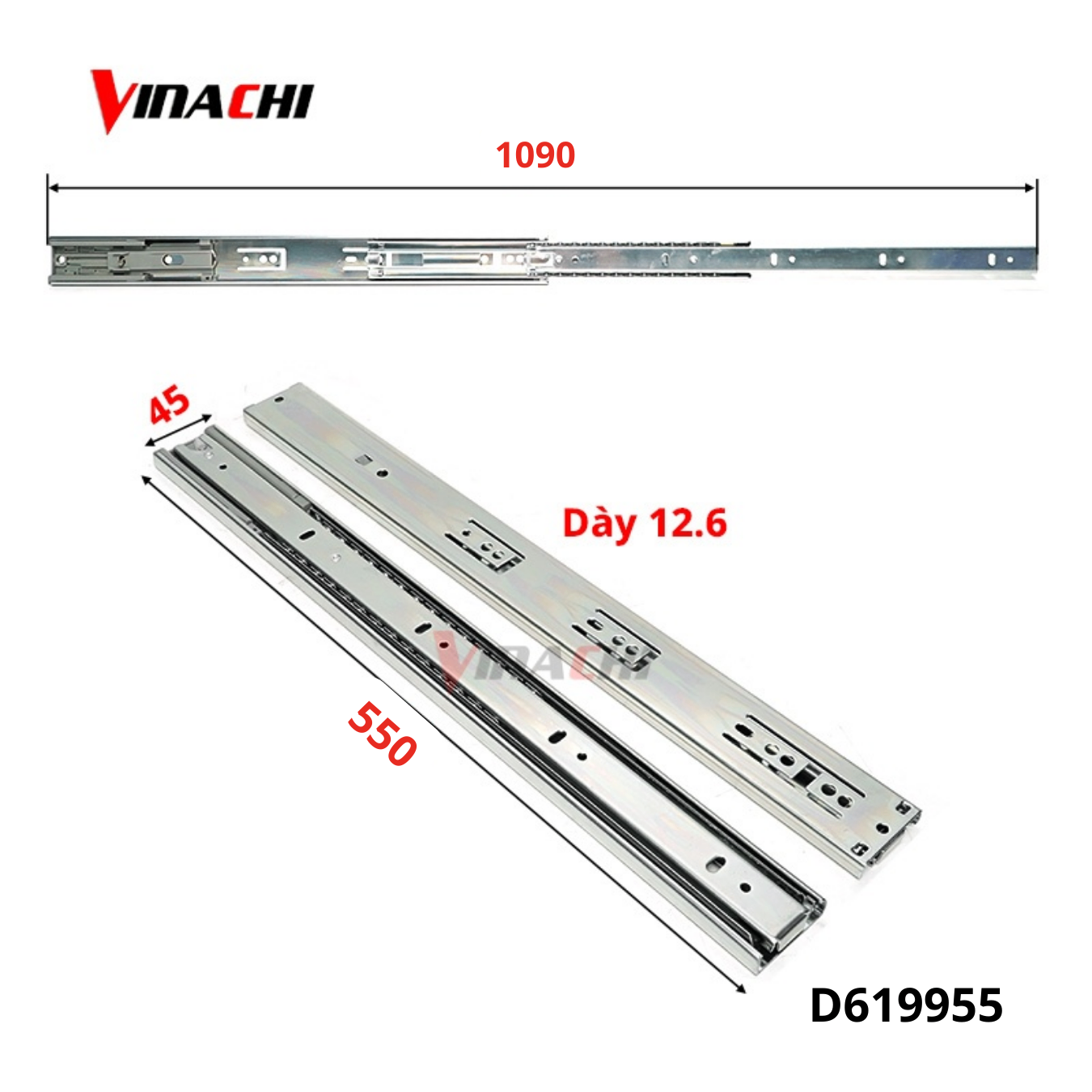 VINACHI

1090

45

Dày 12.6

VINACHI

550

D619955