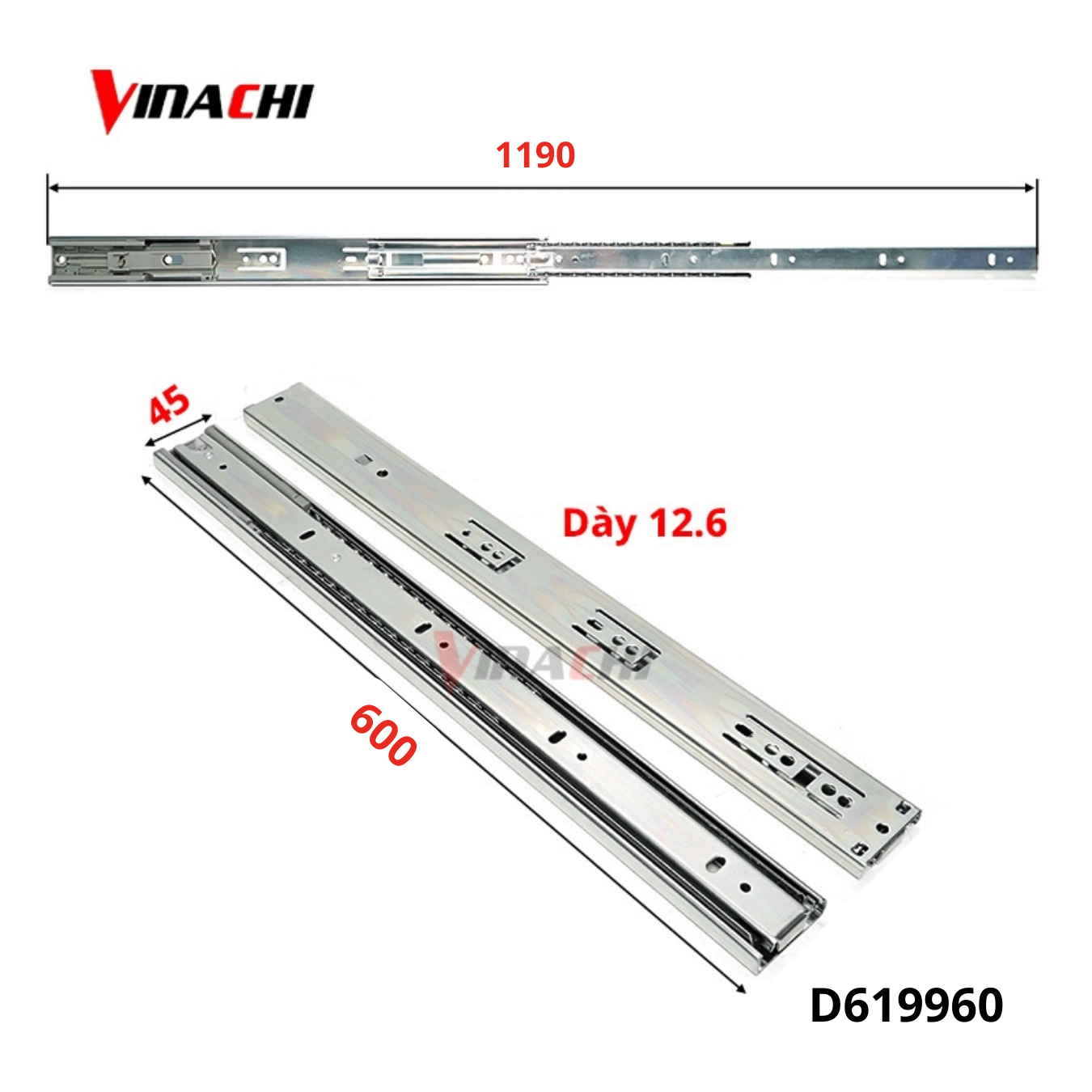 VINACHI

1190

45

Dày 12.6

VINACHI

600

D619960