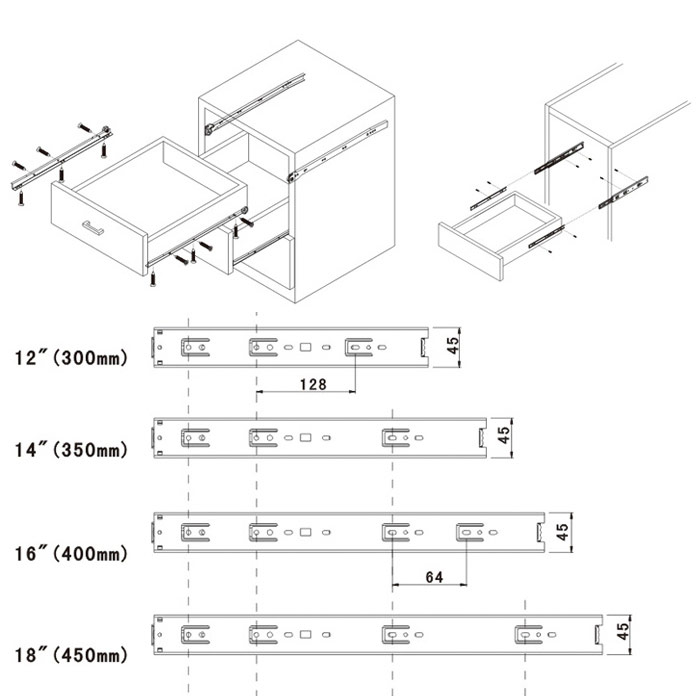 12″(300mm)

45

128

14″(350mm)

45

16″(400mm)

45

64

18″(450mm)

45