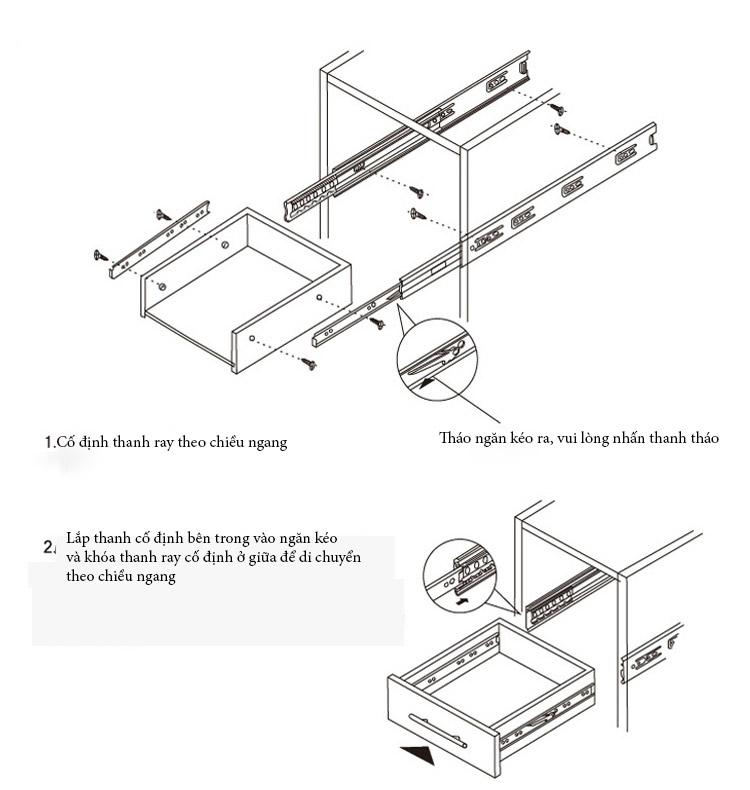 1.Cố định thanh ray theo chiều ngang

Tháo ngăn kéo ra, vui lòng nhấn thanh tháo

2. Lắp thanh cố định bên trong vào ngăn kéo và khóa thanh ray cố định ở giữa để di chuyển theo chiều ngang