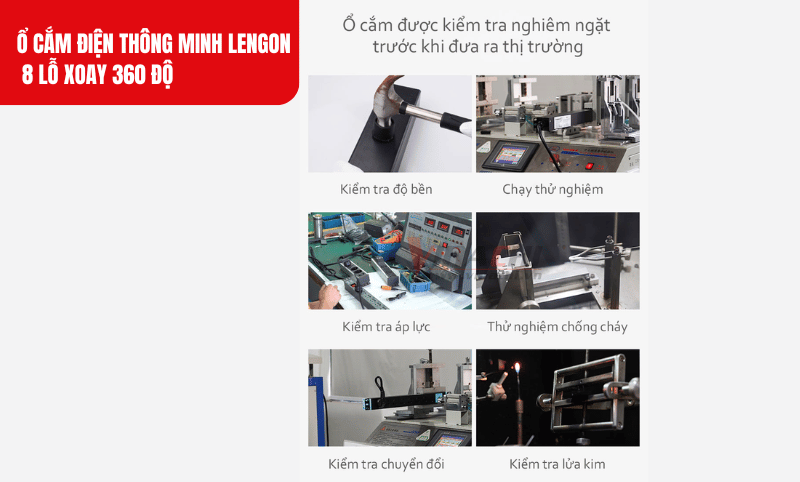 Ổ CẮM ĐIỆN THÔNG MINH LENGON
8 LỖ XOAY 360 ĐỘ

Ổ cắm được kiểm tra nghiêm ngặt trước khi đưa ra thị trường

Kiểm tra độ bền

Chạy thử nghiệm

Kiểm tra áp lực

Thử nghiệm chống cháy

Kiểm tra chuyển đổi

Kiểm tra lửa kim