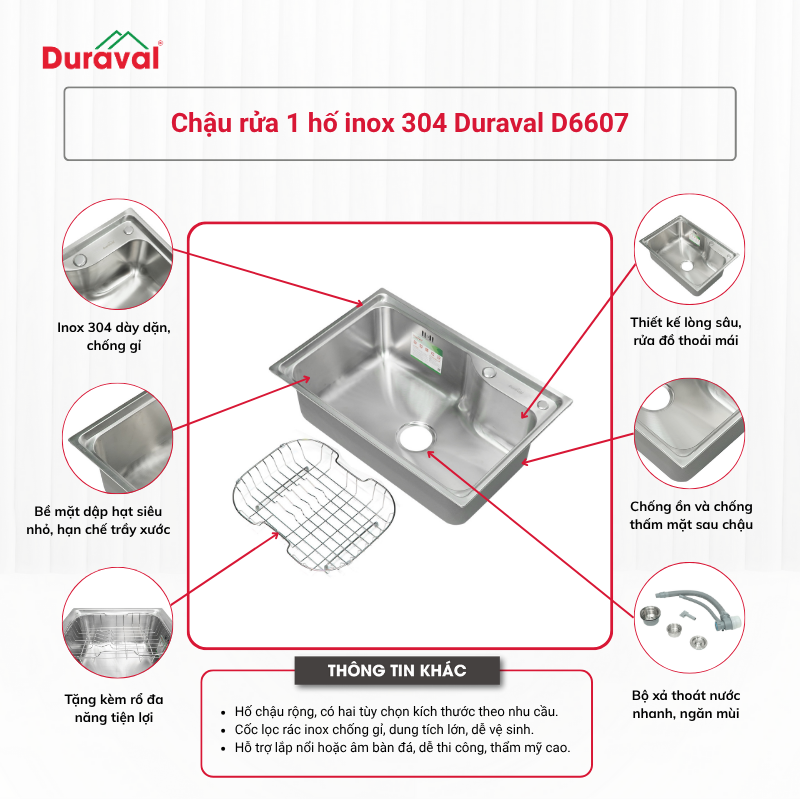 Duraval®

Chậu rửa 1 hố inox 304 Duraval D6607

Inox 304 dày dặn, chống gỉ

Bề mặt dập hạt siêu nhỏ, hạn chế trầy xước

Tặng kèm rổ đa năng tiện lợi

Thiết kế lòng sâu, rửa đồ thoải mái

Chống ồn và chống thấm mặt sau chậu

Bộ xả thoát nước nhanh, ngăn mùi

THÔNG TIN KHÁC

• Hố chậu rộng, có hai tùy chọn kích thước theo nhu cầu.
• Cốc lọc rác inox chống gỉ, dung tích lớn, dễ vệ sinh.
• Hỗ trợ lắp nổi hoặc âm bàn đá, dễ thi công, thẩm mỹ cao.