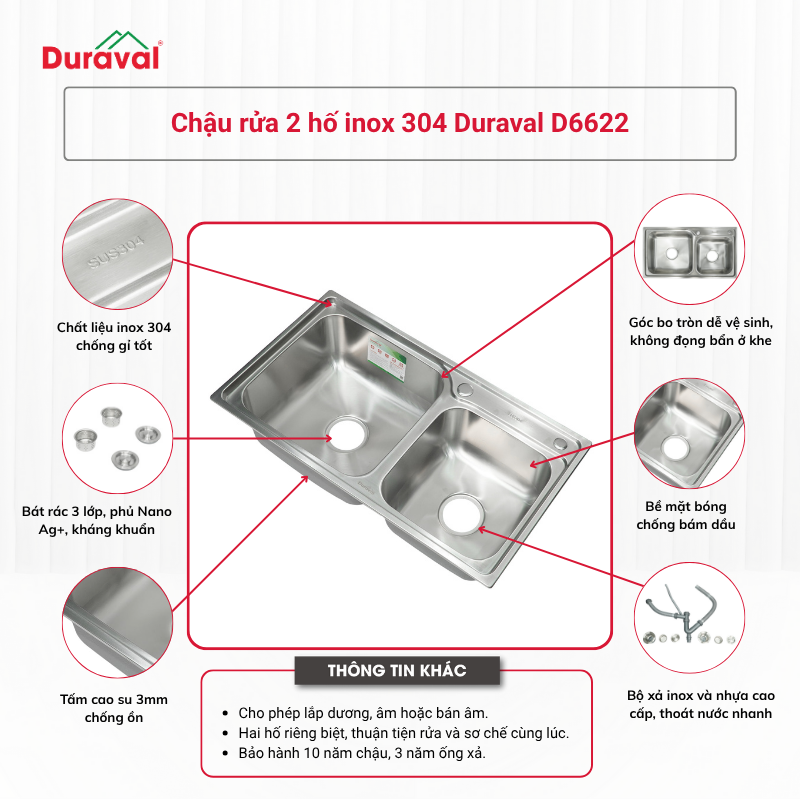 Duraval®

Chậu rửa 2 hố inox 304 Duraval D6622

SUS304

Chất liệu inox 304 chống gỉ tốt

Bát rác 3 lớp, phủ Nano Ag+, kháng khuẩn

Tấm cao su 3mm chống ồn

Góc bo tròn dễ vệ sinh, không đọng bẩn ở khe

Bề mặt bóng chống bám dầu

Bộ xả inox và nhựa cao cấp, thoát nước nhanh

THÔNG TIN KHÁC

• Cho phép lắp dương, âm hoặc bán âm.
• Hai hố riêng biệt, thuận tiện rửa và sơ chế cùng lúc.
• Bảo hành 10 năm chậu, 3 năm ống xả.