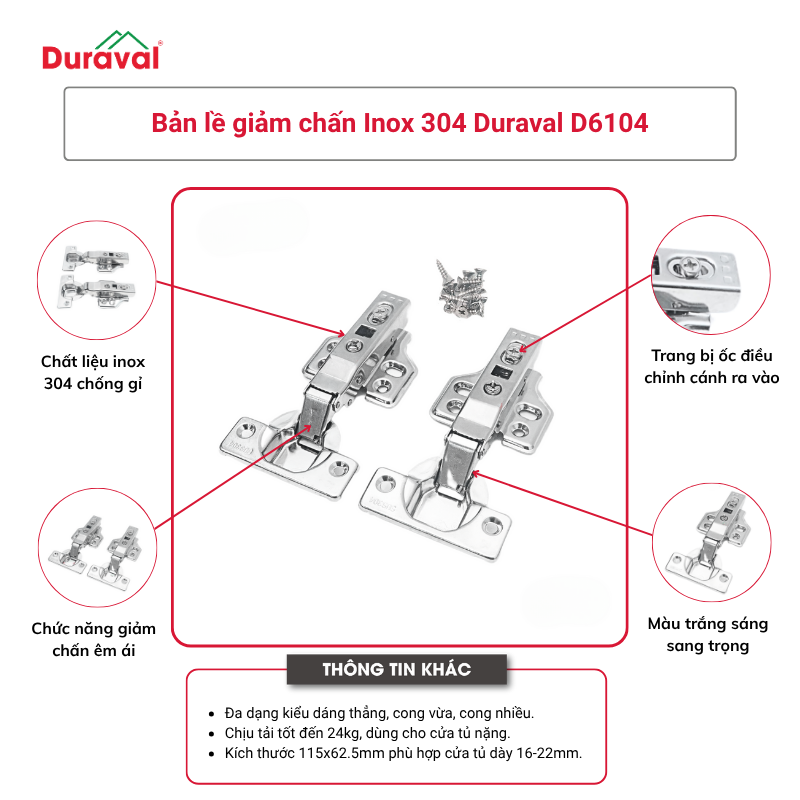 Duraval®

Bản lề giảm chấn Inox 304 Duraval D6104

Chất liệu inox 304 chống gỉ

Trang bị ốc điều chỉnh cánh ra vào

Chức năng giảm chấn êm ái

Màu trắng sáng sang trọng

THÔNG TIN KHÁC

• Đa dạng kiểu dáng thẳng, cong vừa, cong nhiều.
• Chịu tải tốt đến 24kg, dùng cho cửa tủ nặng.
• Kích thước 115x62.5mm phù hợp cửa tủ dày 16-22mm.