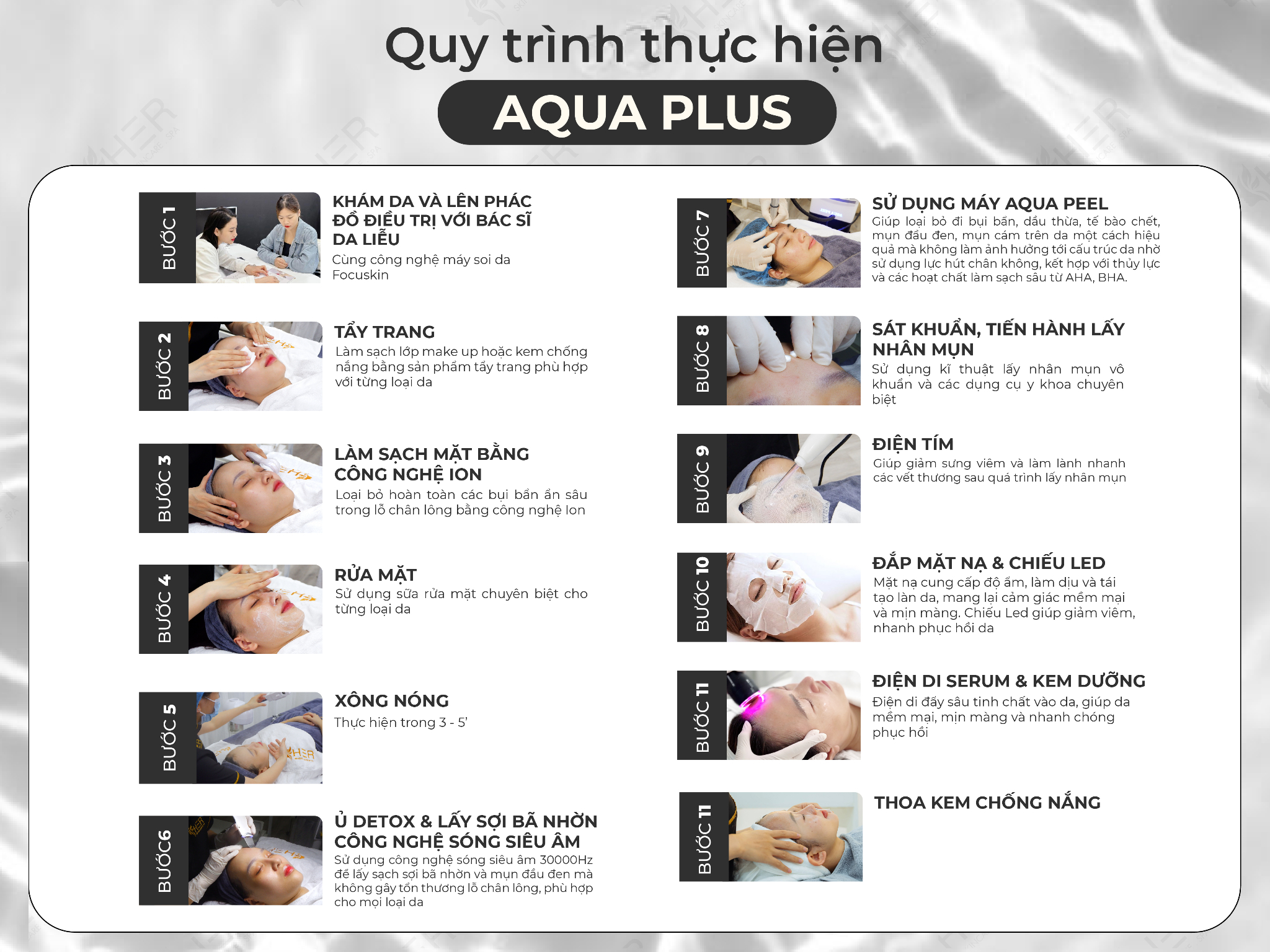 Quy trình thực hiện

AQUA PLUS

BƯỚC 1

KHÁM DA VÀ LÊN PHÁC ĐỒ ĐIỀU TRỊ VỚI BÁC SĨ DA LIỄU

Cùng công nghệ máy soi da Focuskin

BƯỚC 2

TẨY TRANG

Làm sạch lớp make up hoặc kem chống nắng bằng sản phẩm tẩy trang phù hợp với từng loại da

BƯỚC 3

LÀM SẠCH MẶT BẰNG CÔNG NGHỆ ION

Loại bỏ hoàn toàn các bụi bẩn ẩn sâu trong lỗ chân lông bằng công nghệ Ion

BƯỚC 4

RỬA MẶT

Sử dụng sữa rửa mặt chuyên biệt cho từng loại da

BƯỚC 5

XÔNG NÓNG

Thực hiện trong 3 - 5'

BƯỚC6

Ủ DETOX & LẤY SỢI BÃ NHỜN CÔNG NGHỆ SÓNG SIÊU ÂM

Sử dụng công nghệ sóng siêu âm 30000Hz để lấy sạch sợi bã nhờn và mụn đầu đen mà không gây tổn thương lỗ chân lông, phù hợp cho mọi loại da

BƯỚC 7

SỬ DỤNG MÁY AQUA PEEL

Giúp loại bỏ đi bụi bẩn, dầu thừa, tế bào chết, mụn đầu đen, mụn cám trên da một cách hiệu quả mà không làm ảnh hưởng tới cấu trúc da nhờ sử dụng lực hút chân không, kết hợp với thủy lực và các hoạt chất làm sạch sâu từ AHA, BHA.

BƯỚC 8

SÁT KHUẨN, TIẾN HÀNH LẤY NHÂN MỤN

Sử dụng kĩ thuật lấy nhân mụn vô khuẩn và các dụng cụ y khoa chuyên biệt

BƯỚC 9

ĐIỆN TÍM

Giúp giảm sưng viêm và làm lành nhanh các vết thương sau quá trình lấy nhân mụn

BƯỚC 10

ĐẮP MẶT NẠ & CHIẾU LED

Mặt nạ cung cấp độ ẩm, làm dịu và tái tạo làn da, mang lại cảm giác mềm mại và mịn màng. Chiếu Led giúp giảm viêm, nhanh phục hồi da

BƯỚC 11

ĐIỆN DI SERUM & KEM DƯỠNG

Điện di đẩy sâu tinh chất vào da, giúp da mềm mại, mịn màng và nhanh chóng phục hồi

BƯỚC 11

THOA KEM CHỐNG NẮNG