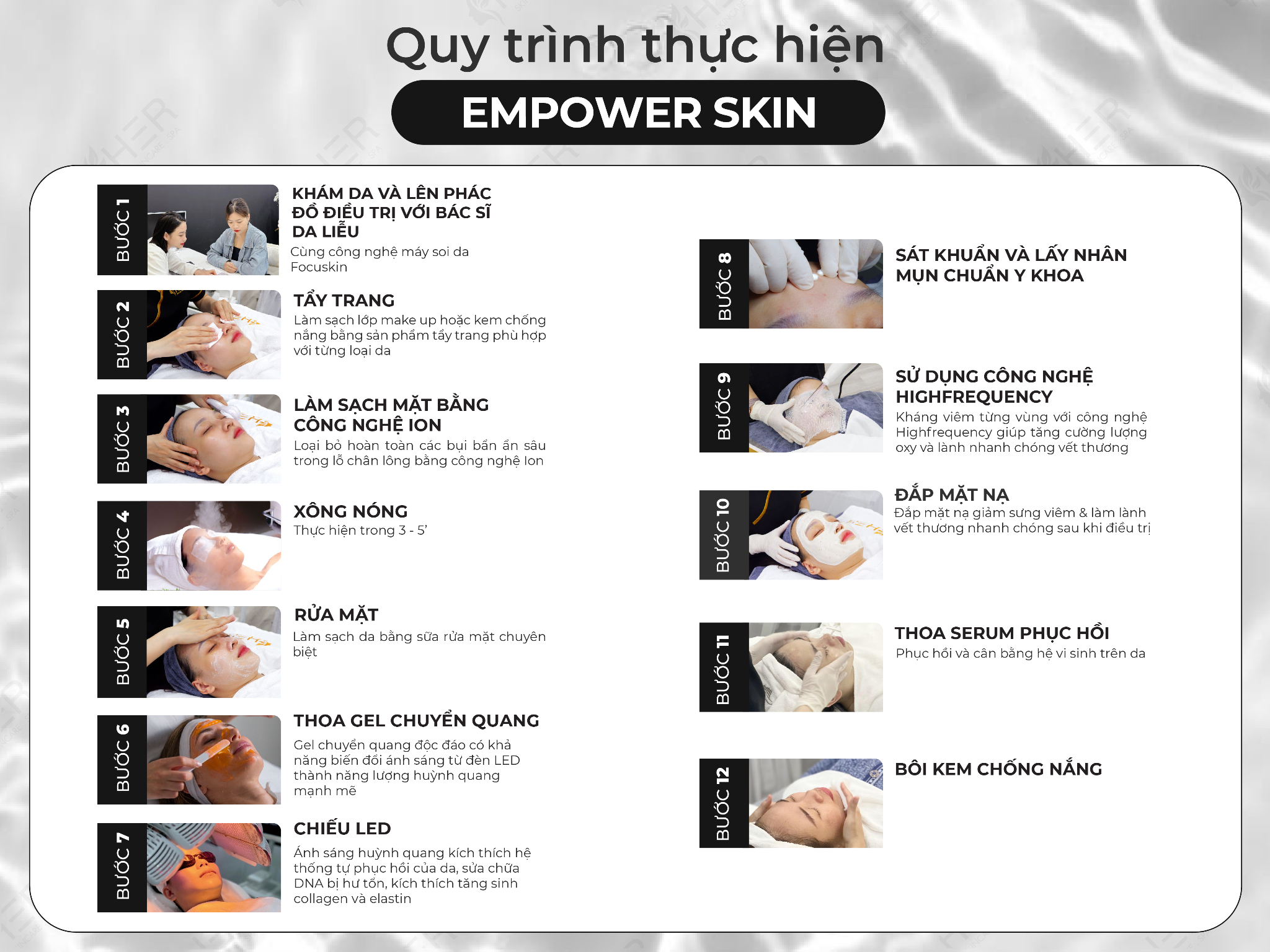 Quy trình thực hiện

EMPOWER SKIN

BƯỚC 1

KHÁM DA VÀ LÊN PHÁC ĐỒ ĐIỀU TRỊ VỚI BÁC SĨ DA LIỄU

Cùng công nghệ máy soi da Focuskin

BƯỚC 2

TẨY TRANG

Làm sạch lớp make up hoặc kem chống nắng bằng sản phẩm tẩy trang phù hợp với từng loại da

BƯỚC 3

LÀM SẠCH MẶT BẰNG CÔNG NGHỆ ION

Loại bỏ hoàn toàn các bụi bẩn ẩn sâu trong lỗ chân lông bằng công nghệ Ion

BƯỚC 4

XÔNG NÓNG

Thực hiện trong 3 - 5'

BƯỚC 5

RỬA MẶT

Làm sạch da bằng sữa rửa mặt chuyên biệt

BƯỚC 6

THOA GEL CHUYỂN QUANG

Gel chuyển quang độc đáo có khả năng biến đổi ánh sáng từ đèn LED thành năng lượng huỳnh quang mạnh mẽ

BƯỚC 7

CHIẾU LED

Ánh sáng huỳnh quang kích thích hệ thống tự phục hồi của da, sửa chữa DNA bị hư tổn, kích thích tăng sinh collagen và elastin

BƯỚC 8

SÁT KHUẨN VÀ LẤY NHÂN MỤN CHUẨN Y KHOA

BƯỚC 9

SỬ DỤNG CÔNG NGHỆ HIGHFREQUENCY

Kháng viêm từng vùng với công nghệ Highfrequency giúp tăng cường lượng oxy và lành nhanh chóng vết thương

BƯỚC 10

ĐẮP MẶT NẠ

Đắp mặt nạ giảm sưng viêm & làm lành vết thương nhanh chóng sau khi điều trị

BƯỚC 11

THOA SERUM PHỤC HỒI

Phục hồi và cân bằng hệ vi sinh trên da

BƯỚC 12

BÔI KEM CHỐNG NẮNG