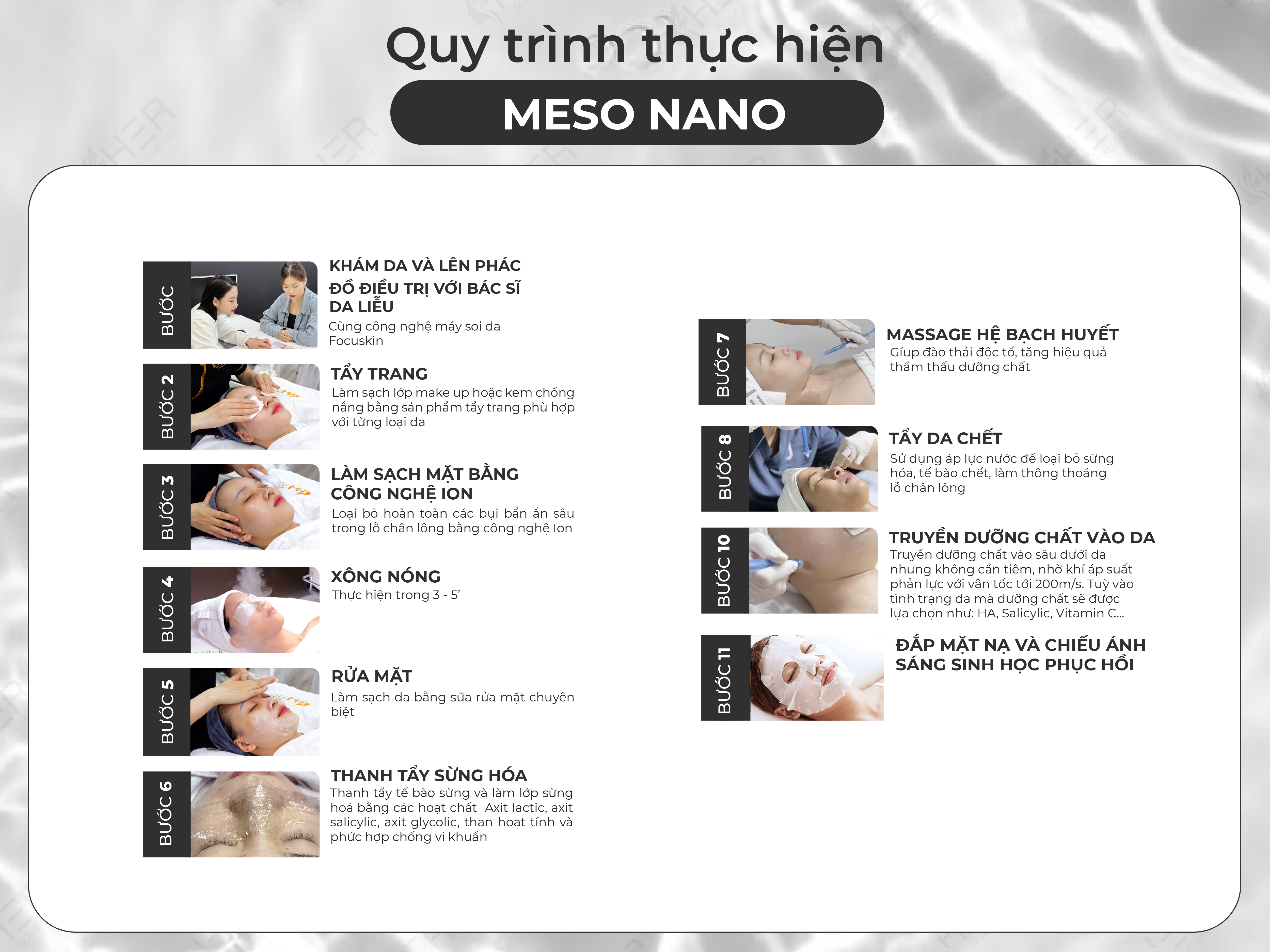 Quy trình thực hiện

MESO NANO

BƯỚC

KHÁM DA VÀ LÊN PHÁC ĐỒ ĐIỀU TRỊ VỚI BÁC SĨ DA LIỄU
Cùng công nghệ máy soi da Focuskin

BƯỚC 2

TẨY TRANG
Làm sạch lớp make up hoặc kem chống nắng bằng sản phẩm tẩy trang phù hợp với từng loại da

BƯỚC 3

LÀM SẠCH MẶT BẰNG CÔNG NGHỆ ION
Loại bỏ hoàn toàn các bụi bẩn ẩn sâu trong lỗ chân lông bằng công nghệ Ion

BƯỚC 4

XÔNG NÓNG
Thực hiện trong 3 - 5'

BƯỚC 5

RỬA MẶT
Làm sạch da bằng sữa rửa mặt chuyên biệt

BƯỚC 6

THANH TẨY SỪNG HÓA
Thanh tẩy tế bào sừng và làm lớp sừng hoá bằng các hoạt chất Axit lactic, axit salicylic, axit glycolic, than hoạt tính và phức hợp chống vi khuẩn

BƯỚC 7

MASSAGE HỆ BẠCH HUYẾT
Gíup đào thải độc tố, tăng hiệu quả thẩm thấu dưỡng chất

BƯỚC 8

TẨY DA CHẾT
Sử dụng áp lực nước để loại bỏ sừng hóa, tế bào chết, làm thông thoáng lỗ chân lông

BƯỚC 10

TRUYỀN DƯỠNG CHẤT VÀO DA
Truyền dưỡng chất vào sâu dưới da nhưng không cần tiêm, nhờ khí áp suất phản lực với vận tốc tới 200m/s. Tuỳ vào tình trạng da mà dưỡng chất sẽ được lựa chọn như: HA, Salicylic, Vitamin C...

BƯỚC 11

ĐẮP MẶT NẠ VÀ CHIẾU ÁNH SÁNG SINH HỌC PHỤC HỒI