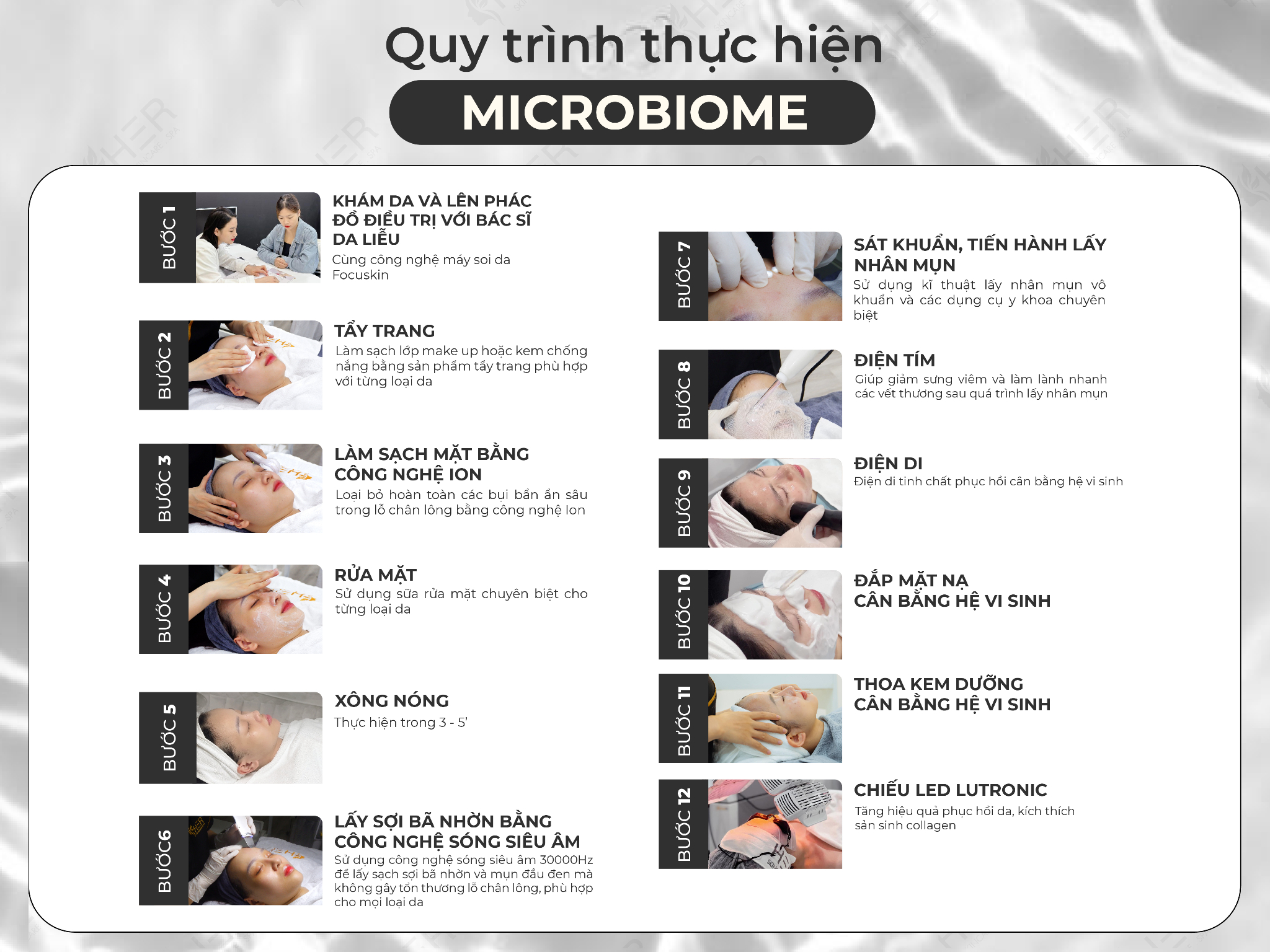 Quy trình thực hiện
MICROBIOME

BƯỚC 1
KHÁM DA VÀ LÊN PHÁC ĐỒ ĐIỀU TRỊ VỚI BÁC SĨ DA LIỄU
Cùng công nghệ máy soi da Focuskin

BƯỚC 2
TẨY TRANG
Làm sạch lớp make up hoặc kem chống nắng bằng sản phẩm tẩy trang phù hợp với từng loại da

BƯỚC 3
LÀM SẠCH MẶT BẰNG CÔNG NGHỆ ION
Loại bỏ hoàn toàn các bụi bẩn ẩn sâu trong lỗ chân lông bằng công nghệ Ion

BƯỚC 4
RỬA MẶT
Sử dụng sữa rửa mặt chuyên biệt cho từng loại da

BƯỚC 5
XÔNG NÓNG
Thực hiện trong 3 - 5'

BƯỚC6
LẤY SỢI BÃ NHỜN BẰNG CÔNG NGHỆ SÓNG SIÊU ÂM
Sử dụng công nghệ sóng siêu âm 30000Hz để lấy sạch sợi bã nhờn và mụn đầu đen mà không gây tổn thương lỗ chân lông, phù hợp cho mọi loại da

BƯỚC 7
SÁT KHUẨN, TIẾN HÀNH LẤY NHÂN MỤN
Sử dụng kĩ thuật lấy nhân mụn vô khuẩn và các dụng cụ y khoa chuyên biệt

BƯỚC 8
ĐIỆN TÍM
Giúp giảm sưng viêm và làm lành nhanh các vết thương sau quá trình lấy nhân mụn

BƯỚC 9
ĐIỆN DI
Điện di tinh chất phục hồi cân bằng hệ vi sinh

BƯỚC 10
ĐẮP MẶT NẠ CÂN BẰNG HỆ VI SINH

BƯỚC 11
THOA KEM DƯỠNG CÂN BẰNG HỆ VI SINH

BƯỚC 12
CHIẾU LED LUTRONIC
Tăng hiệu quả phục hồi da, kích thích sản sinh collagen