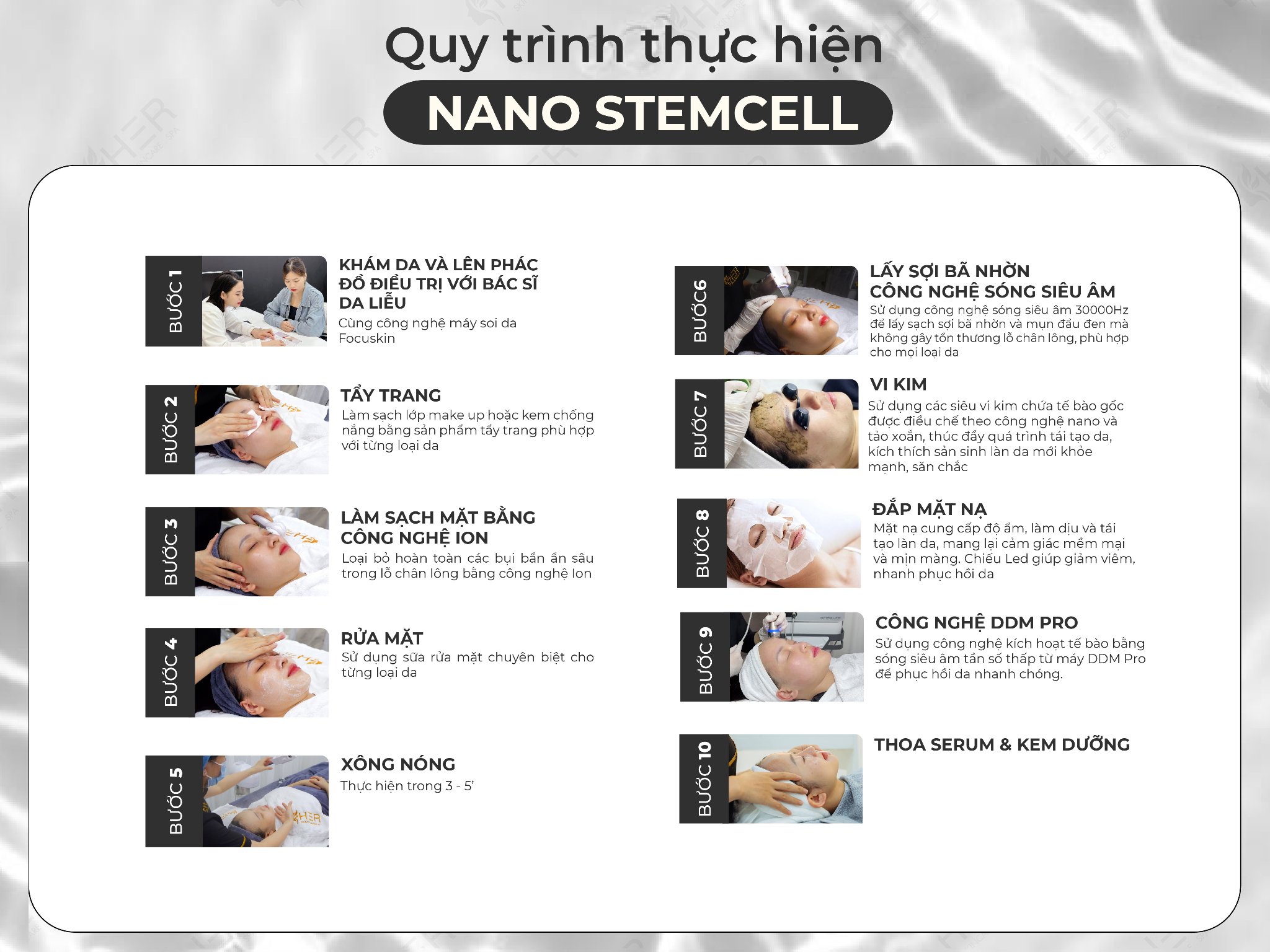 Quy trình thực hiện
NANO STEMCELL

BƯỚC 1
KHÁM DA VÀ LÊN PHÁC ĐỒ ĐIỀU TRỊ VỚI BÁC SĨ DA LIỄU
Cùng công nghệ máy soi da Focuskin

BƯỚC 2
TẨY TRANG
Làm sạch lớp make up hoặc kem chống nắng bằng sản phẩm tẩy trang phù hợp với từng loại da

BƯỚC 3
LÀM SẠCH MẶT BẰNG CÔNG NGHỆ ION
Loại bỏ hoàn toàn các bụi bẩn ẩn sâu trong lỗ chân lông bằng công nghệ Ion

BƯỚC 4
RỬA MẶT
Sử dụng sữa rửa mặt chuyên biệt cho từng loại da

BƯỚC 5
XÔNG NÓNG
Thực hiện trong 3 - 5'

BƯỚC6
LẤY SỢI BÃ NHỜN CÔNG NGHỆ SÓNG SIÊU ÂM
Sử dụng công nghệ sóng siêu âm 30000Hz để lấy sạch sợi bã nhờn và mụn đầu đen mà không gây tổn thương lỗ chân lông, phù hợp cho mọi loại da

BƯỚC 7
VI KIM
Sử dụng các siêu vi kim chứa tế bào gốc được điều chế theo công nghệ nano và tảo xoắn, thúc đẩy quá trình tái tạo da, kích thích sản sinh làn da mới khỏe mạnh, săn chắc

BƯỚC 8
ĐẮP MẶT NẠ
Mặt nạ cung cấp độ ẩm, làm dịu và tái tạo làn da, mang lại cảm giác mềm mại và mịn màng. Chiếu Led giúp giảm viêm, nhanh phục hồi da

BƯỚC 9
CÔNG NGHỆ DDM PRO
Sử dụng công nghệ kích hoạt tế bào bằng sóng siêu âm tần số thấp từ máy DDM Pro để phục hồi da nhanh chóng.

BƯỚC 10
THOA SERUM & KEM DƯỠNG