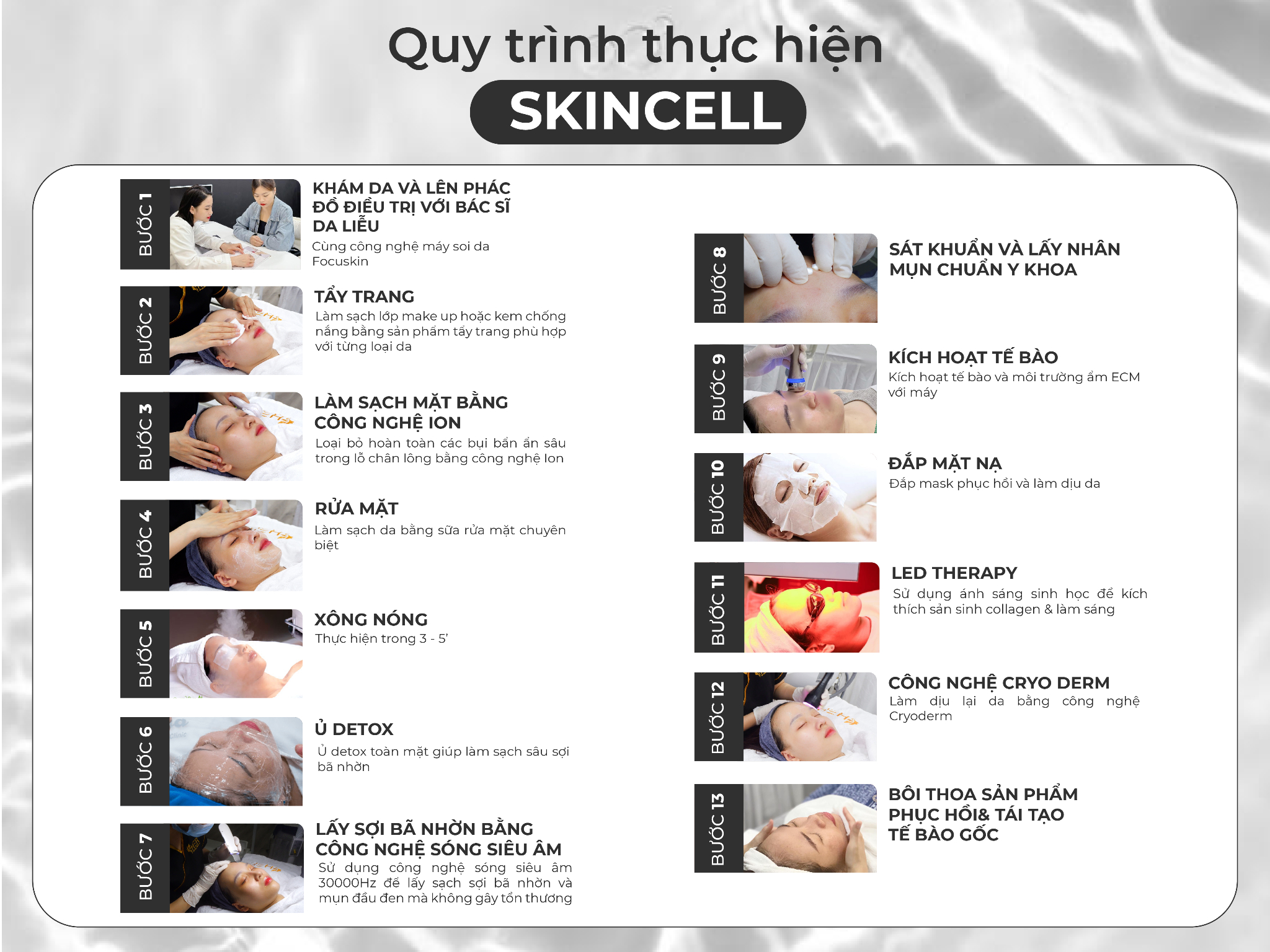 Quy trình thực hiện
SKINCELL

BƯỚC 1
KHÁM DA VÀ LÊN PHÁC ĐỒ ĐIỀU TRỊ VỚI BÁC SĨ DA LIỄU
Cùng công nghệ máy soi da Focuskin

BƯỚC 2
TẨY TRANG
Làm sạch lớp make up hoặc kem chống nắng bằng sản phẩm tẩy trang phù hợp với từng loại da

BƯỚC 3
LÀM SẠCH MẶT BẰNG CÔNG NGHỆ ION
Loại bỏ hoàn toàn các bụi bẩn ẩn sâu trong lỗ chân lông bằng công nghệ Ion

BƯỚC 4
RỬA MẶT
Làm sạch da bằng sữa rửa mặt chuyên biệt

BƯỚC 5
XÔNG NÓNG
Thực hiện trong 3 - 5'

BƯỚC 6
Ủ DETOX
Ủ detox toàn mặt giúp làm sạch sâu sợi bã nhờn

BƯỚC 7
LẤY SỢI BÃ NHỜN BẰNG CÔNG NGHỆ SÓNG SIÊU ÂM
Sử dụng công nghệ sóng siêu âm 30000Hz để lấy sạch sợi bã nhờn và mụn đầu đen mà không gây tổn thương

BƯỚC 8
SÁT KHUẨN VÀ LẤY NHÂN MỤN CHUẨN Y KHOA

BƯỚC 9
KÍCH HOẠT TẾ BÀO
Kích hoạt tế bào và môi trường ẩm ECM với máy

BƯỚC 10
ĐẮP MẶT NẠ
Đắp mask phục hồi và làm dịu da

BƯỚC 11
LED THERAPY
Sử dụng ánh sáng sinh học để kích thích sản sinh collagen & làm sáng

BƯỚC 12
CÔNG NGHỆ CRYO DERM
Làm dịu lại da bằng công nghệ Cryoderm

BƯỚC 13
BÔI THOA SẢN PHẨM PHỤC HỒI& TÁI TẠO TẾ BÀO GỐC