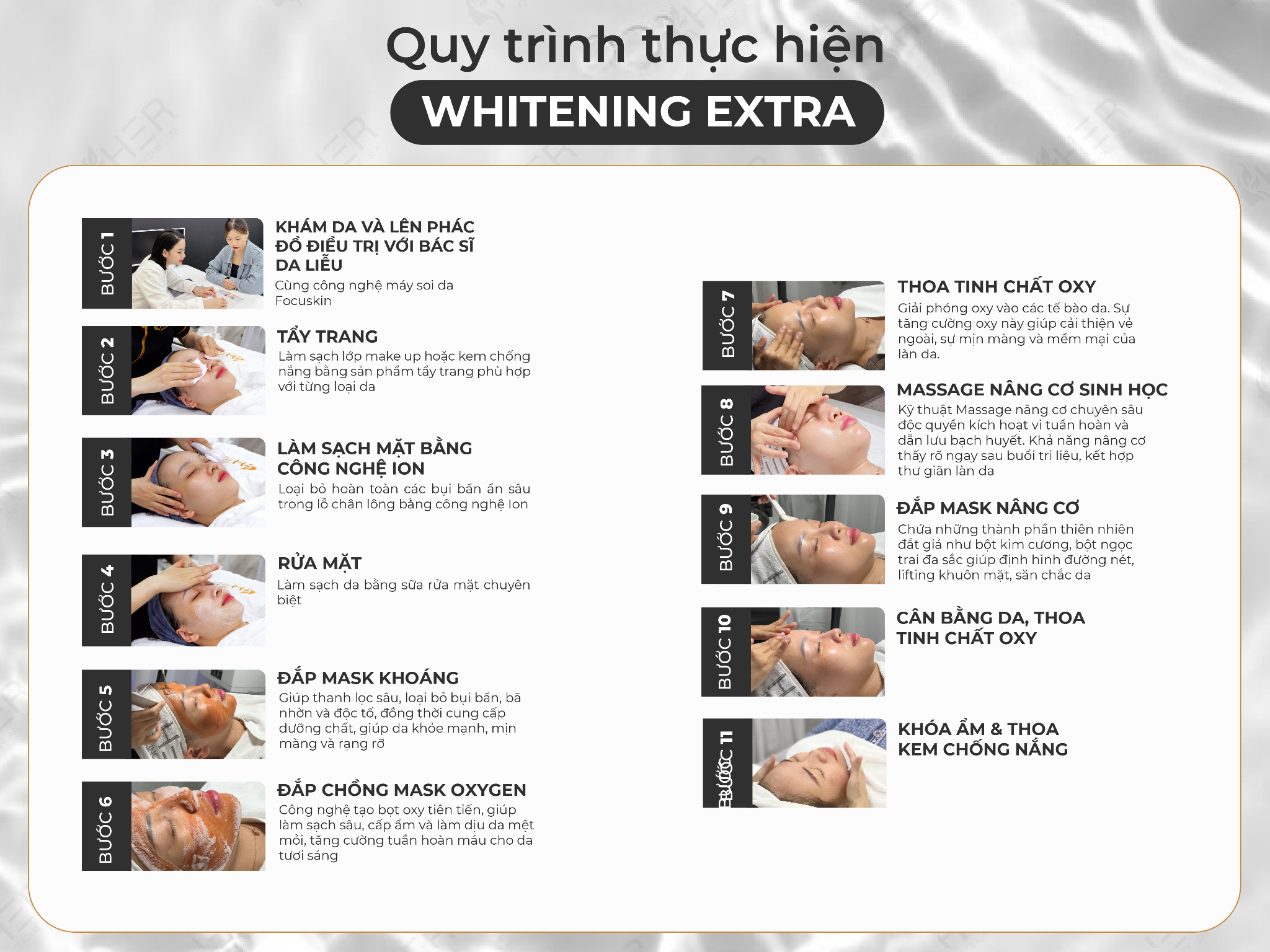 Quy trình thực hiện

WHITENING EXTRA

BƯỚC 1

KHÁM DA VÀ LÊN PHÁC ĐỒ ĐIỀU TRỊ VỚI BÁC SĨ DA LIỄU

Cùng công nghệ máy soi da Focuskin

BƯỚC 2

TẨY TRANG

Làm sạch lớp make up hoặc kem chống nắng bằng sản phẩm tẩy trang phù hợp với từng loại da

BƯỚC 3

LÀM SẠCH MẶT BẰNG CÔNG NGHỆ ION

Loại bỏ hoàn toàn các bụi bẩn ẩn sâu trong lỗ chân lông bằng công nghệ Ion

BƯỚC 4

RỬA MẶT

Làm sạch da bằng sữa rửa mặt chuyên biệt

BƯỚC 5

ĐẮP MASK KHOÁNG

Giúp thanh lọc sâu, loại bỏ bụi bẩn, bã nhờn và độc tố, đồng thời cung cấp dưỡng chất, giúp da khỏe mạnh, mịn màng và rạng rỡ

BƯỚC 6

ĐẮP CHỒNG MASK OXYGEN

Công nghệ tạo bọt oxy tiên tiến, giúp làm sạch sâu, cấp ẩm và làm dịu da mệt mỏi, tăng cường tuần hoàn máu cho da tươi sáng

BƯỚC 7

THOA TINH CHẤT OXY

Giải phóng oxy vào các tế bào da. Sự tăng cường oxy này giúp cải thiện vẻ ngoài, sự mịn màng và mềm mại của làn da.

BƯỚC 8

MASSAGE NÂNG CƠ SINH HỌC

Kỹ thuật Massage nâng cơ chuyên sâu độc quyền kích hoạt vi tuần hoàn và dẫn lưu bạch huyết. Khả năng nâng cơ thấy rõ ngay sau buổi trị liệu, kết hợp thư giãn làn da

BƯỚC 9

ĐẮP MASK NÂNG CƠ

Chứa những thành phần thiên nhiên đắt giá như bột kim cương, bột ngọc trai đa sắc giúp định hình đường nét, lifting khuôn mặt, săn chắc da

BƯỚC 10

CÂN BẰNG DA, THOA TINH CHẤT OXY

BƯỚC 11

KHÓA ẨM & THOA KEM CHỐNG NẮNG