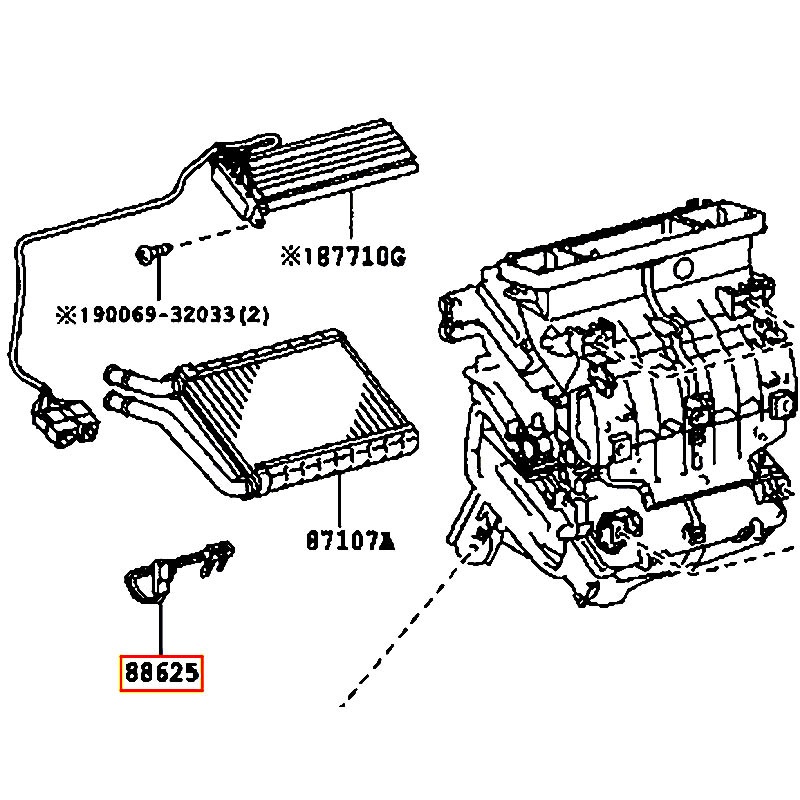 ※187710G

※190069-32033(2)

87107A

88625