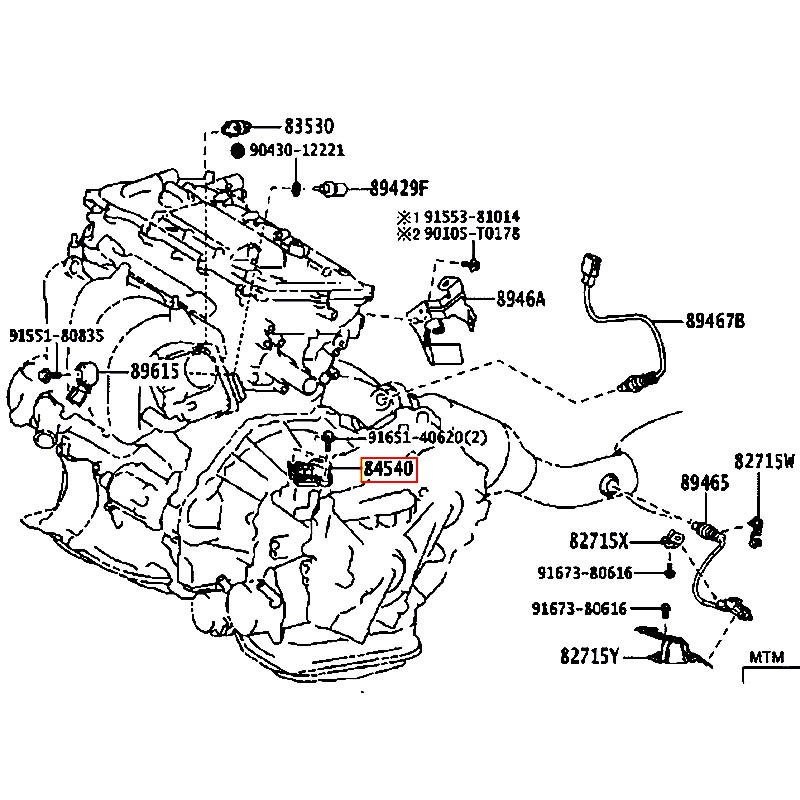 83530
90430-12221
89429F
※1 91553-81014
※2 90105-T0178
8946A
89467B
91551-80835
89615
91651-40620(2)
84540
82715W
89465
82715X
91673-80616
91673-80616
82715Y
MTM