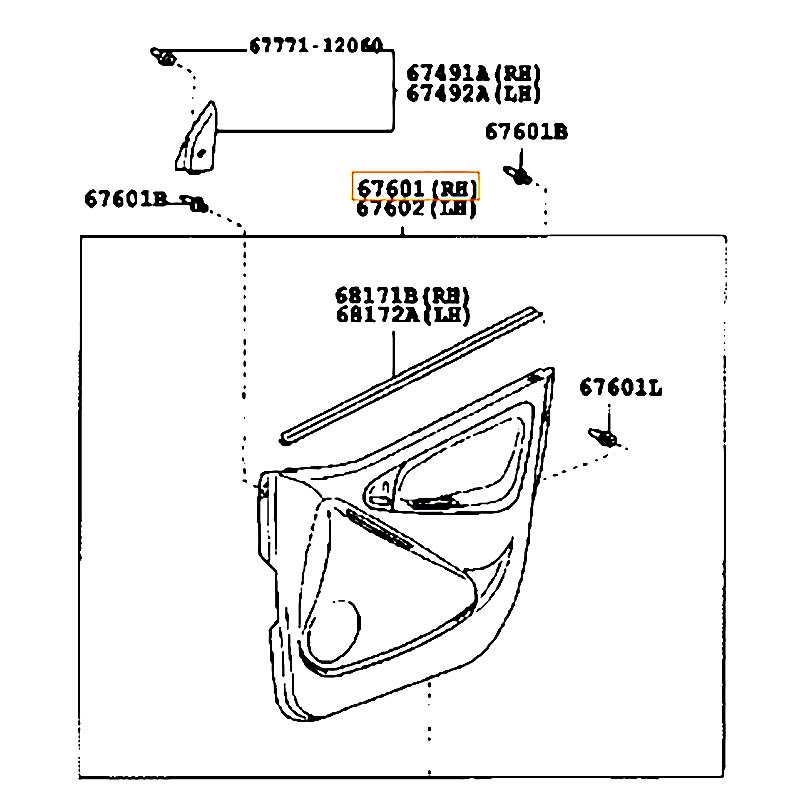 67771-12060
67491A(RH)
67492A(LH)
67601B
67601B
67601(RH)
67602(LH)
68171B(RH)
68172A(LH)
67601L