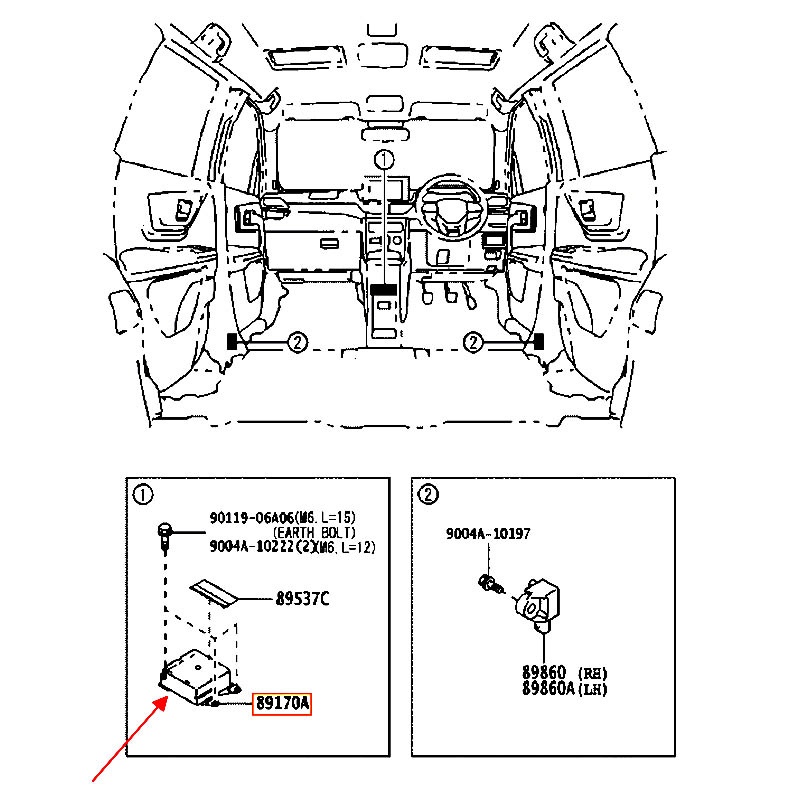 ①

②

②

①

90119-06A06(M6, L=15)
(EARTH BOLT)
9004A-10222(2)(M6, L=12)

89537C

89170A

②

9004A-10197

89860 (RH)
89860A (LH)