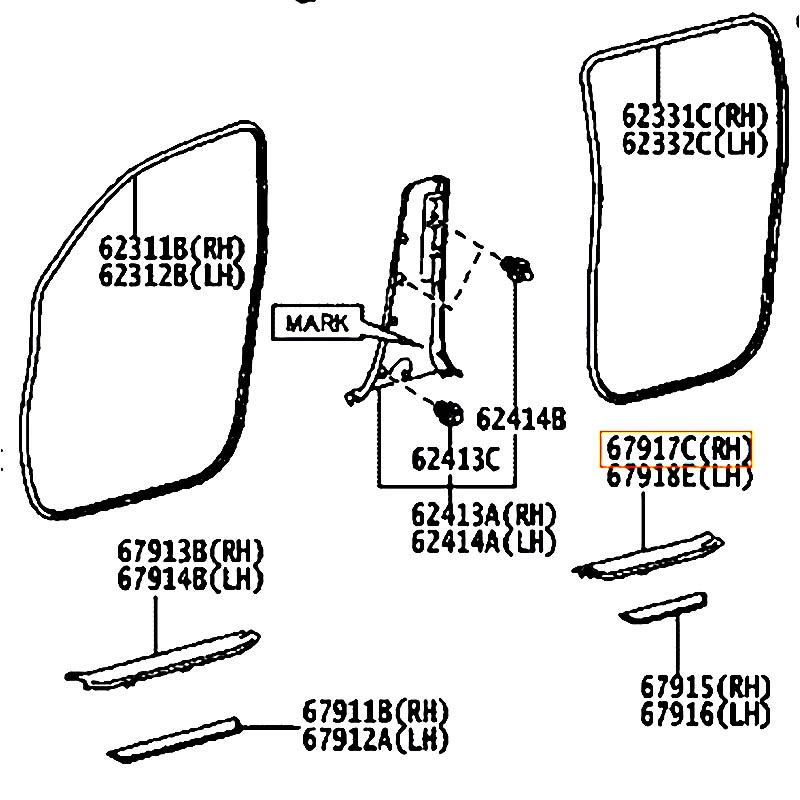 62331C(RH)
62332C(LH)

62311B(RH)
62312B(LH)

MARK

62414B

62413C

62413A(RH)
62414A(LH)

67917C(RH)
67918E(LH)

67913B(RH)
67914B(LH)

67915(RH)
67916(LH)

67911B(RH)
67912A(LH)