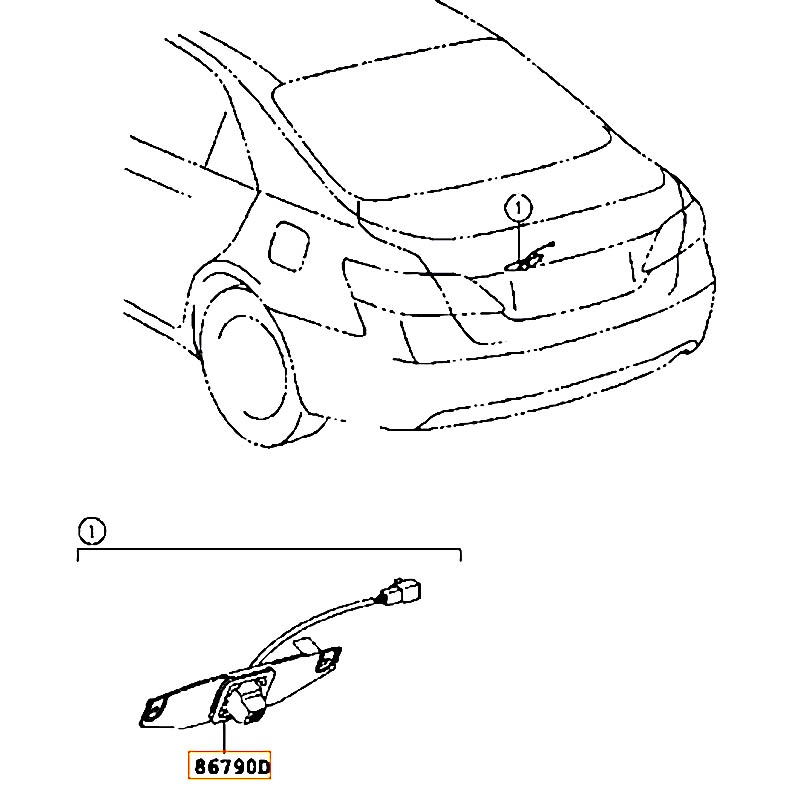 1

1

86790D