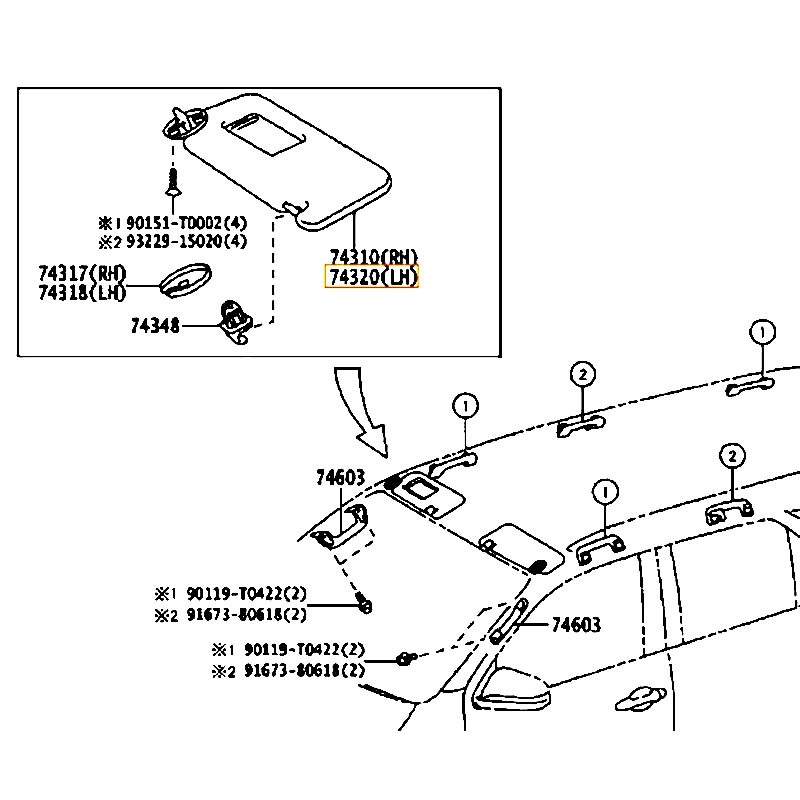 ※1 90151-T0002(4)
※2 93229-15020(4)

74310(RH)
74320(LH)

74317(RH)
74318(LH)

74348

1
2
1
1
2

74603

※1 90119-T0422(2)
※2 91673-80618(2)

74603

※1 90119-T0422(2)
※2 91673-80618(2)