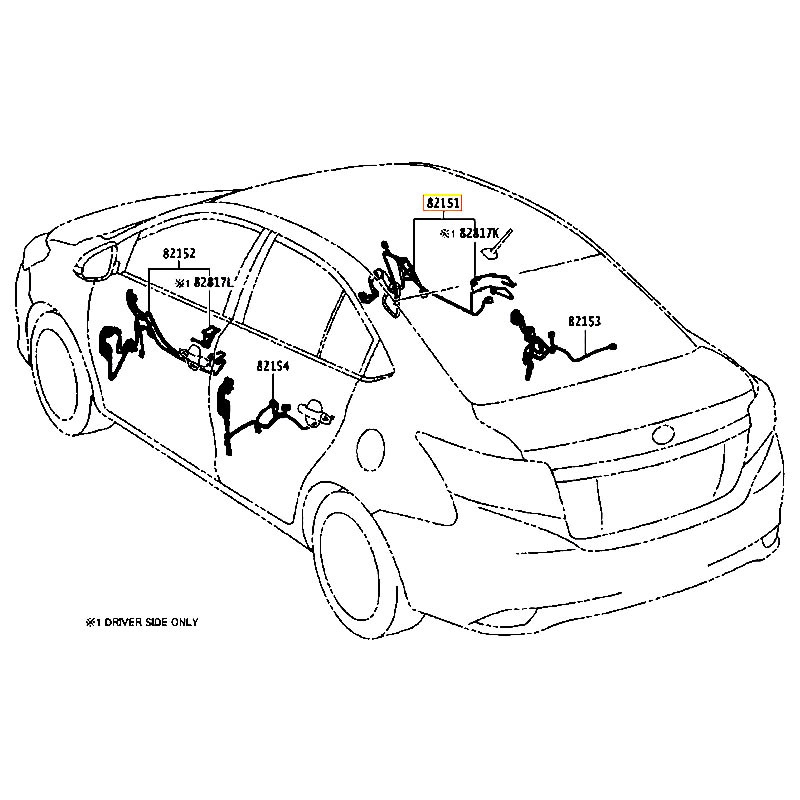 82151
※1 82817K
82152
※1 82817L
82153
82154
※1 DRIVER SIDE ONLY