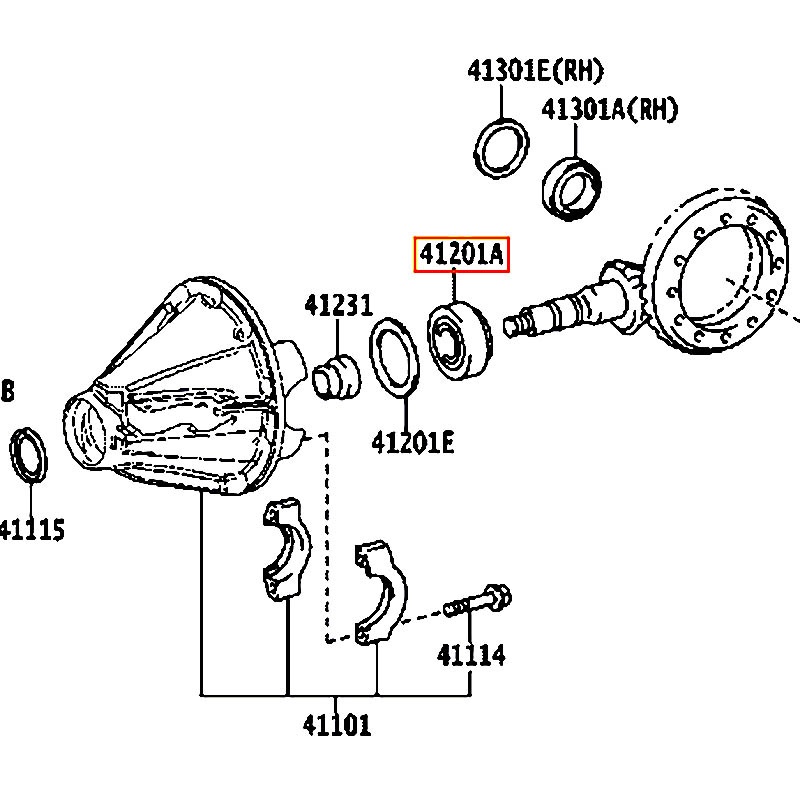 41301E(RH)

41301A(RH)

41201A

41231

B

41201E

41115

41114

41101