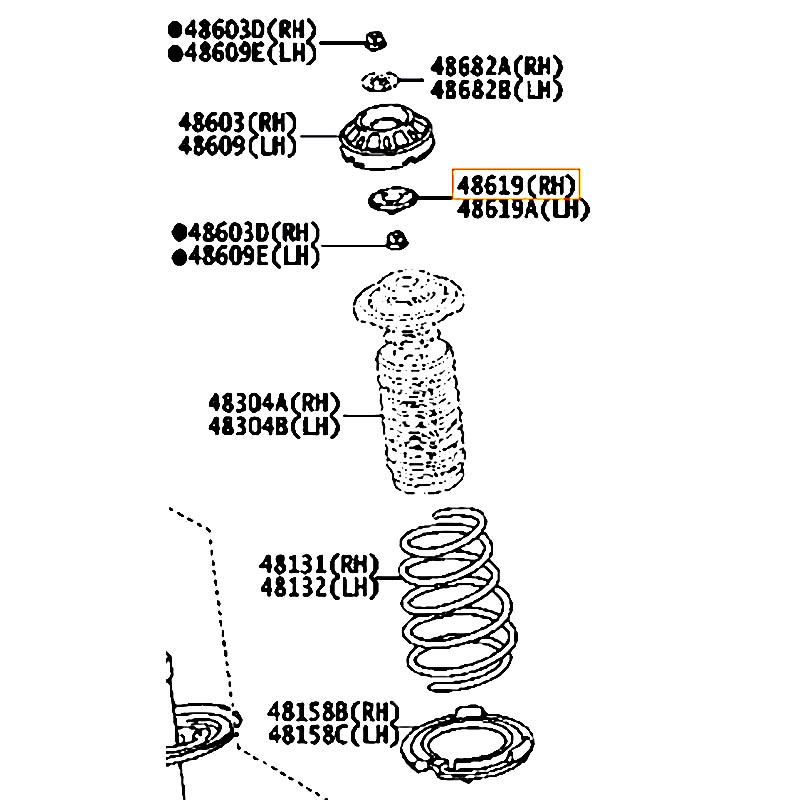 ●48603D(RH)
●48609E(LH)

48682A(RH)
48682B(LH)

48603(RH)
48609(LH)

48619(RH)
48619A(LH)

●48603D(RH)
●48609E(LH)

48304A(RH)
48304B(LH)

48131(RH)
48132(LH)

48158B(RH)
48158C(LH)