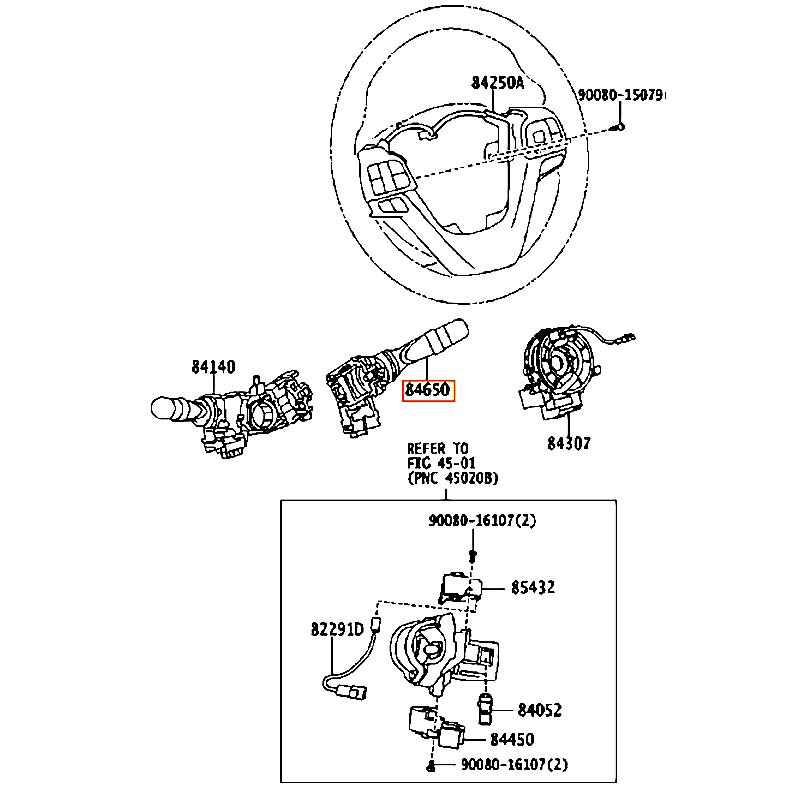 84250A
90080-15079

84140
84650
84307

REFER TO
FIG 45-01
(PNC 45020B)

90080-16107(2)
85432
82291D
84052
84450
90080-16107(2)