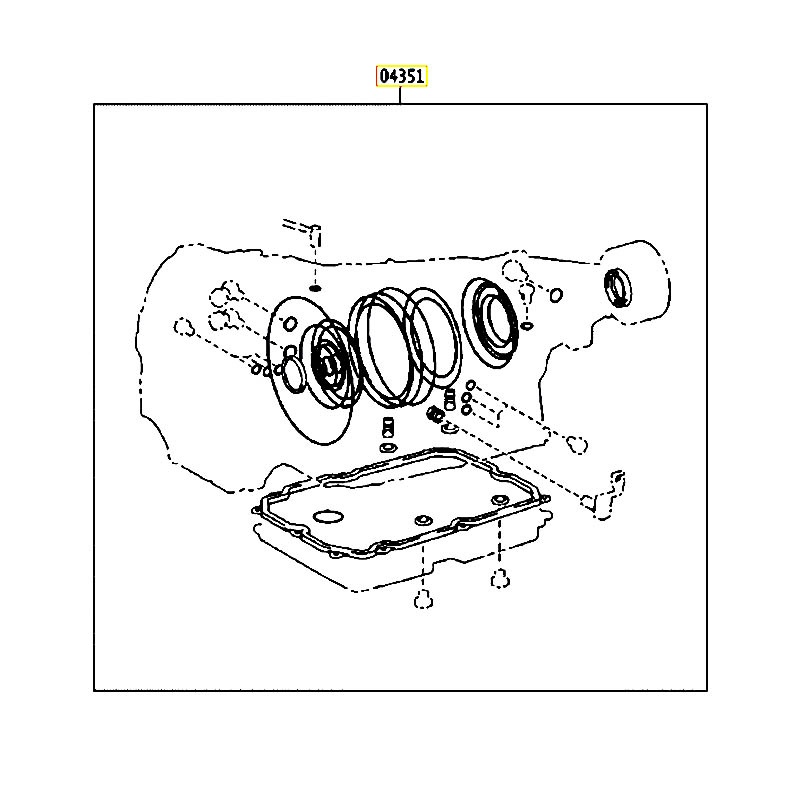 04351