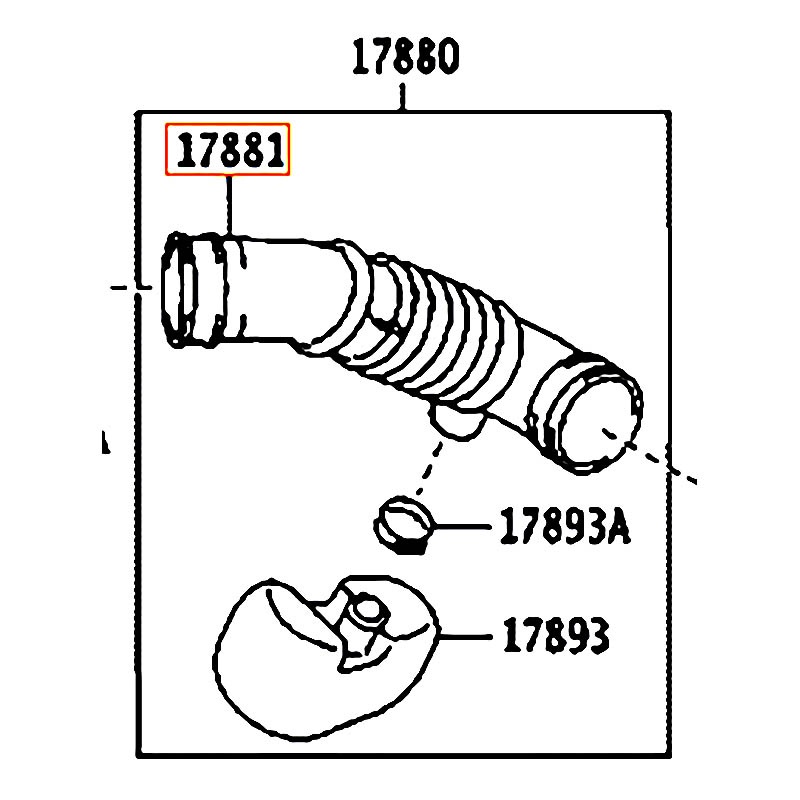 17880

17881

17893A

17893