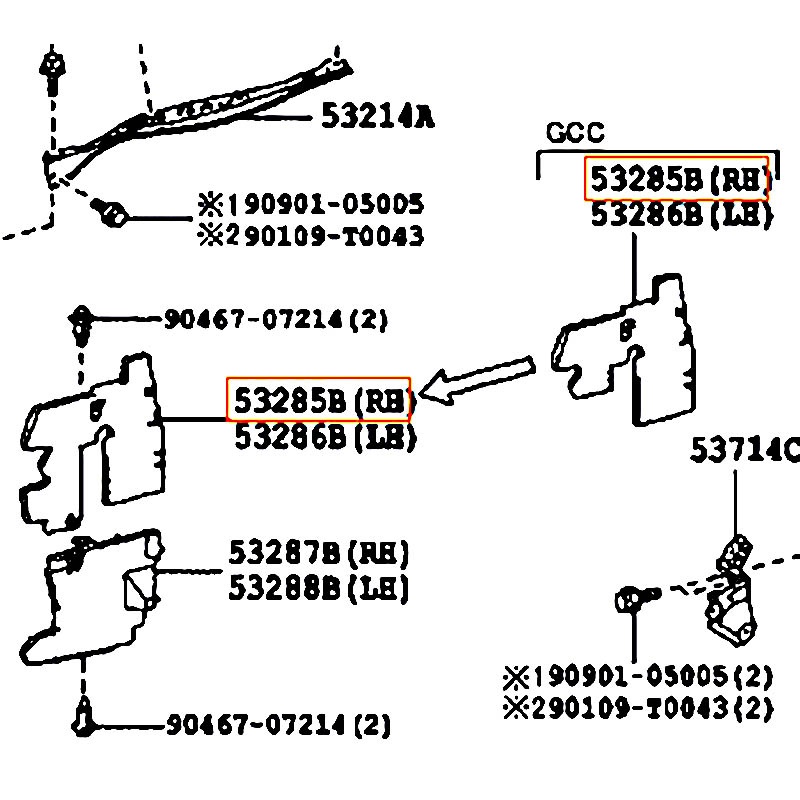 53214A

※190901-05005
※290109-T0043

GCC
53285B(RH)
53286B(LH)

90467-07214(2)

53285B(RH)
53286B(LH)

53714C

53287B(RH)
53288B(LH)

※190901-05005(2)
※290109-T0043(2)

90467-07214(2)