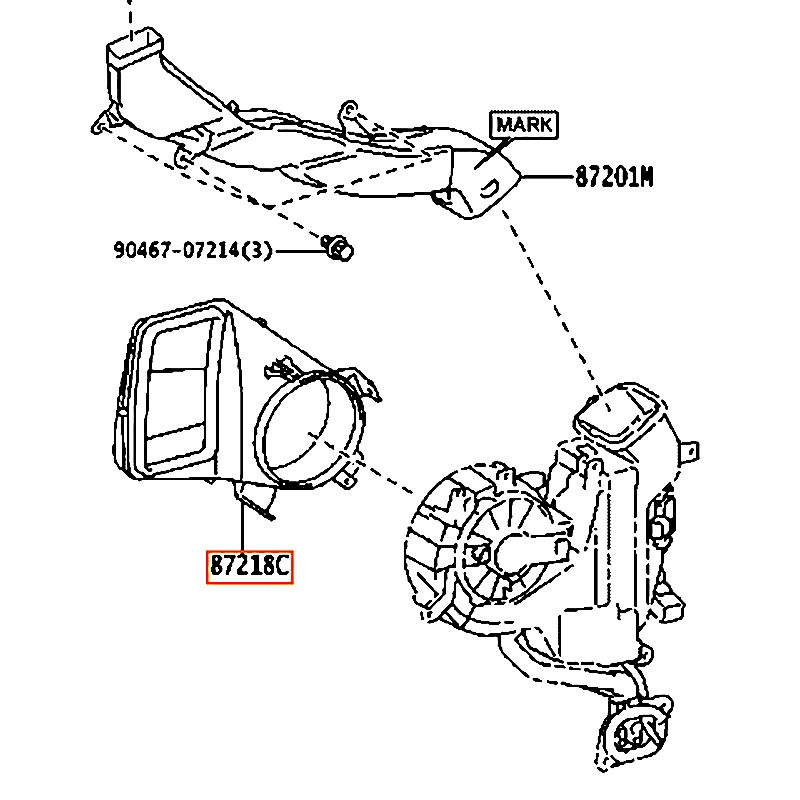 MARK
87201M
90467-07214(3)
87218C