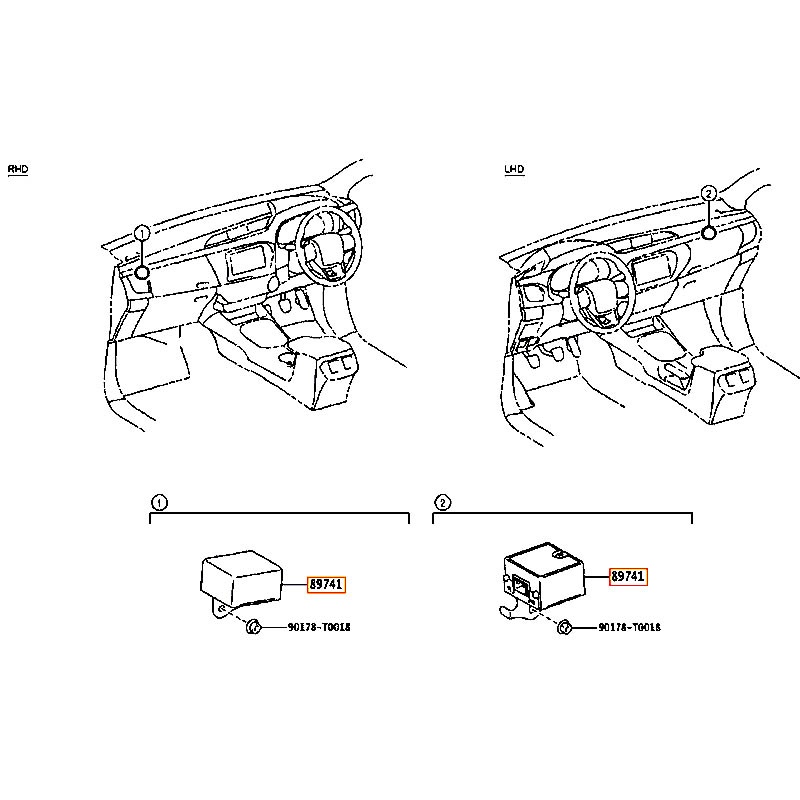 RHD

1

LHD

2

1

89741

90178-T0018

2

89741

90178-T0018