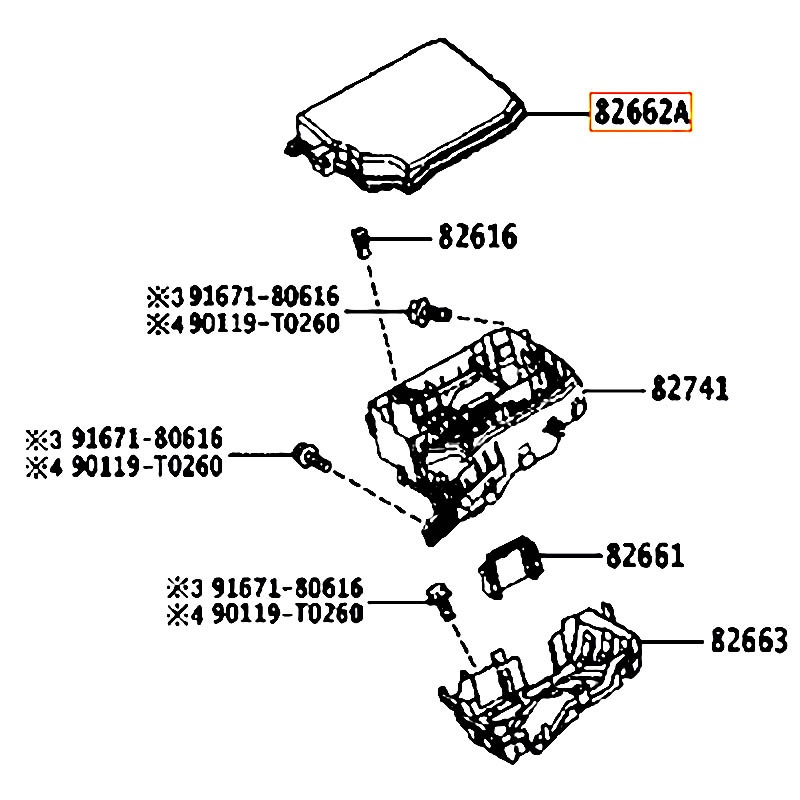 82662A

82616

※3 91671-80616
※4 90119-T0260

82741

※3 91671-80616
※4 90119-T0260

82661

※3 91671-80616
※4 90119-T0260

82663