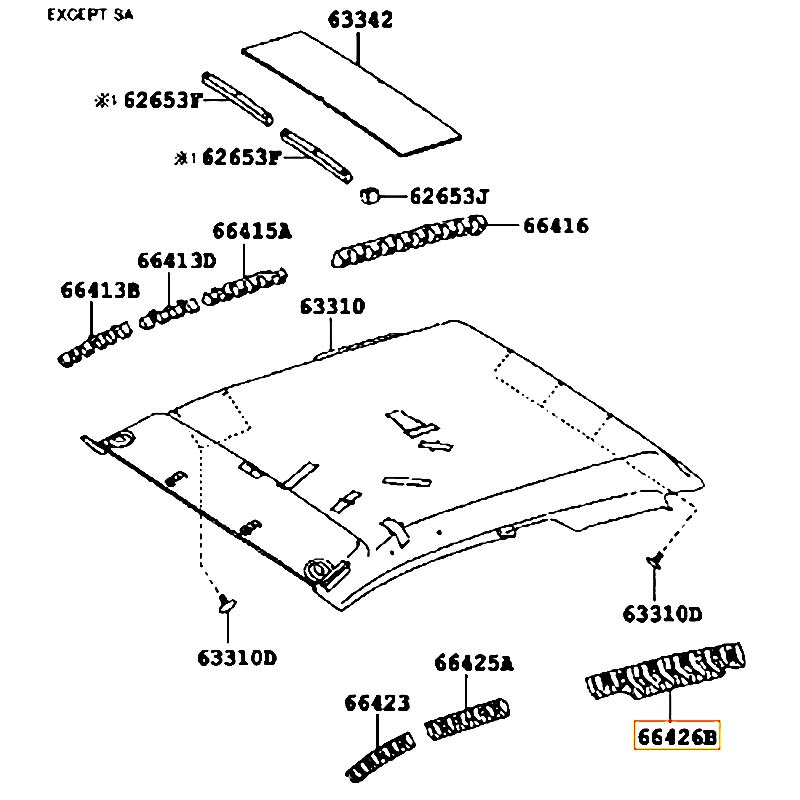 EXCEPT SA

63342

※1 62653F

※1 62653F

62653J

66416

66415A

66413D

66413B

63310

63310D

63310D

66425A

66423

66426B