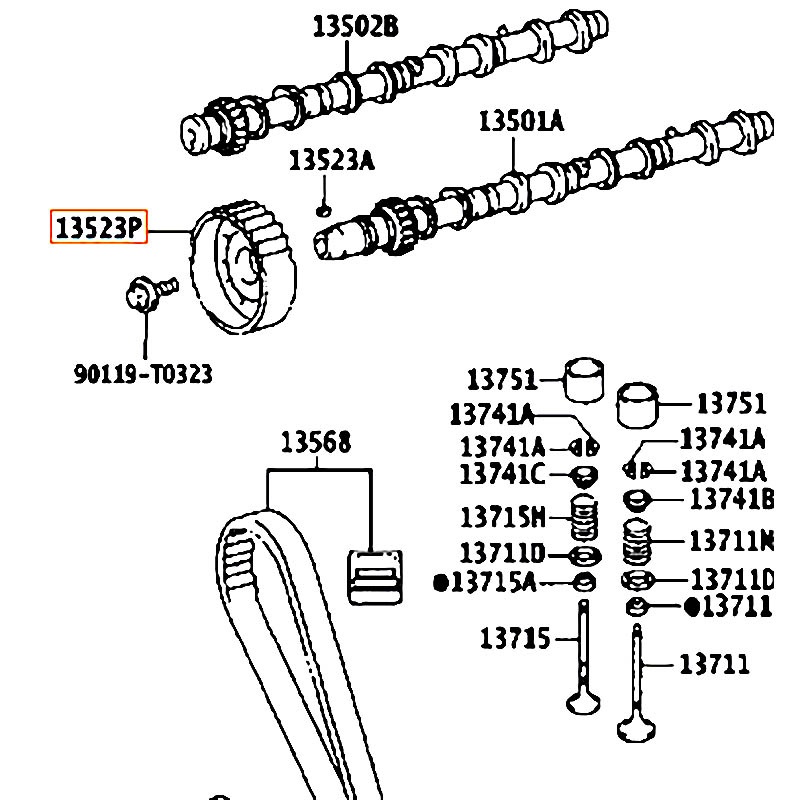 13502B
13501A
13523A
13523P
90119-T0323
13751
13751
13741A
13741A
13741A
13741A
13741C
13741B
13715H
13711N
13711D
13711D
●13715A
●13711
13568
13715
13711