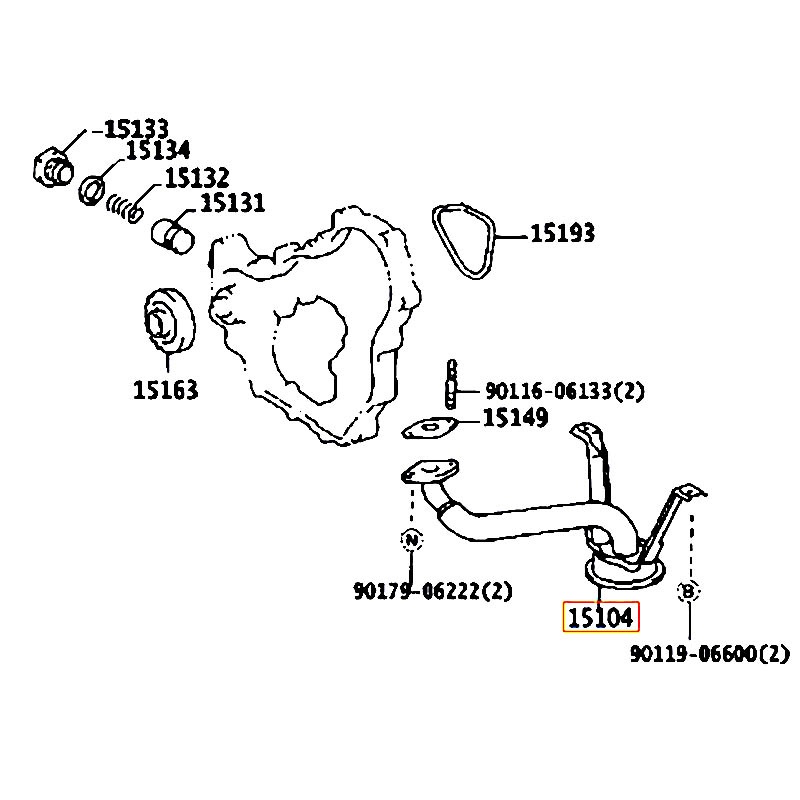 15133
15134
15132
15131
15193
15163
90116-06133(2)
15149
N
90179-06222(2)
15104
B
90119-06600(2)