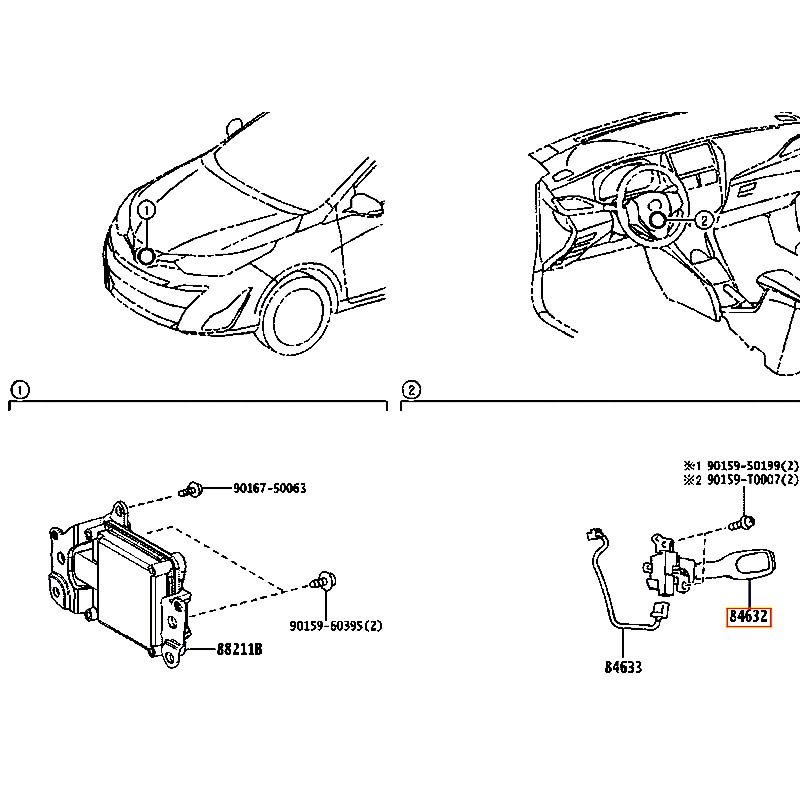 1

2

1

2

90167-50063

90159-60395(2)

88211B

※1 90159-50199(2)
※2 90159-T0007(2)

84632

84633