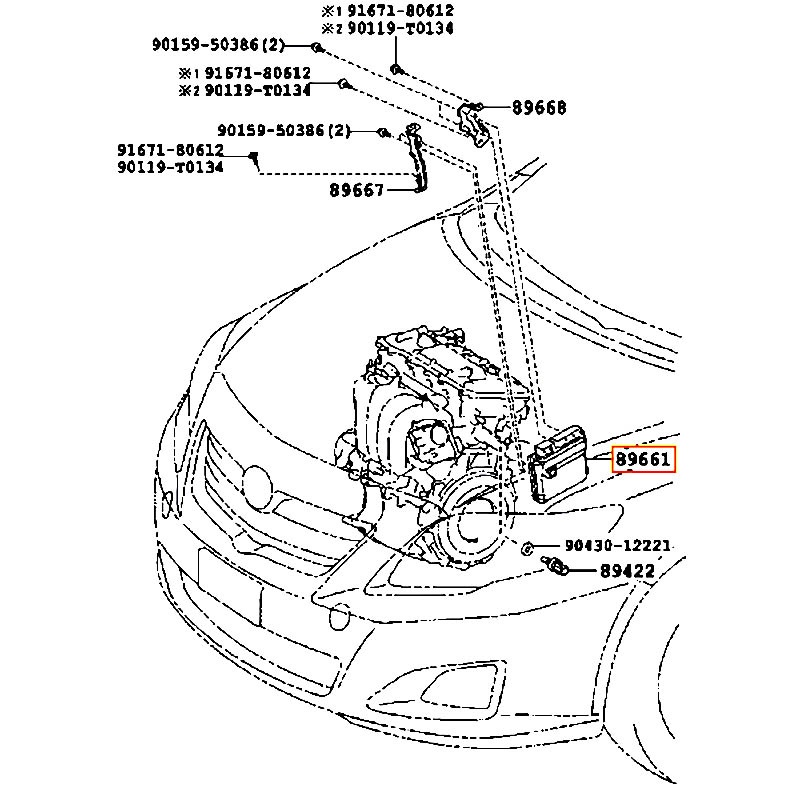 ※1 91671-80612
※2 90119-T0134
90159-50386(2)
※1 91671-80612
※2 90119-T0134
89668
90159-50386(2)
91671-80612
90119-T0134
89667
89661
90430-12221
89422