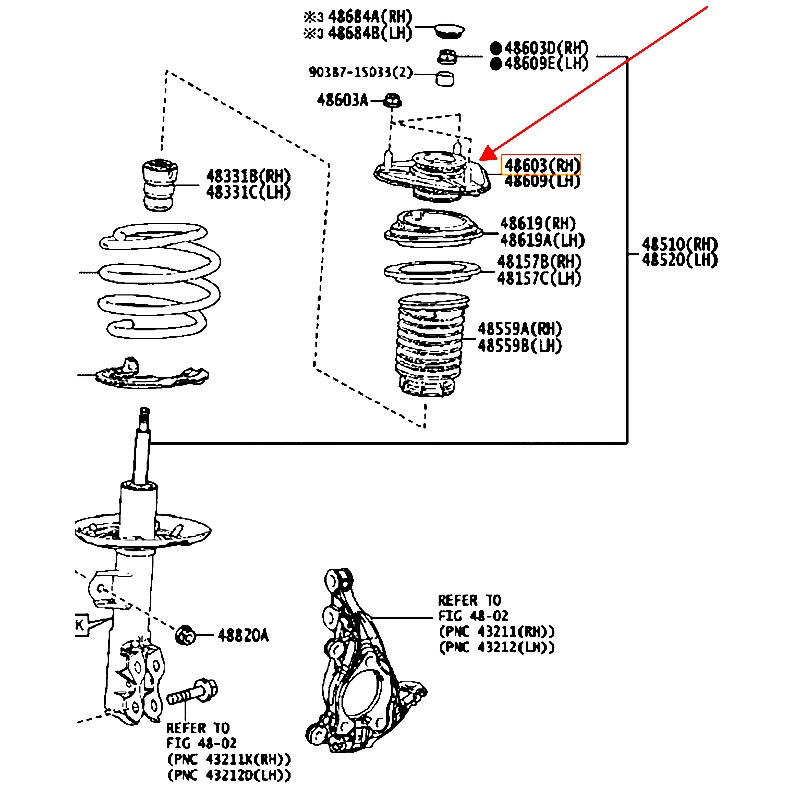 ※3 48684A(RH)
※3 48684B(LH)

●48603D(RH)
●48609E(LH)

90387-15033(2)

48603A

48331B(RH)
48331C(LH)

48603(RH)
48609(LH)

48619(RH)
48619A(LH)

48157B(RH)
48157C(LH)

48510(RH)
48520(LH)

48559A(RH)
48559B(LH)

K

48820A

REFER TO
FIG 48-02
(PNC 43211(RH))
(PNC 43212(LH))

REFER TO
FIG 48-02
(PNC 43211K(RH))
(PNC 43212D(LH))