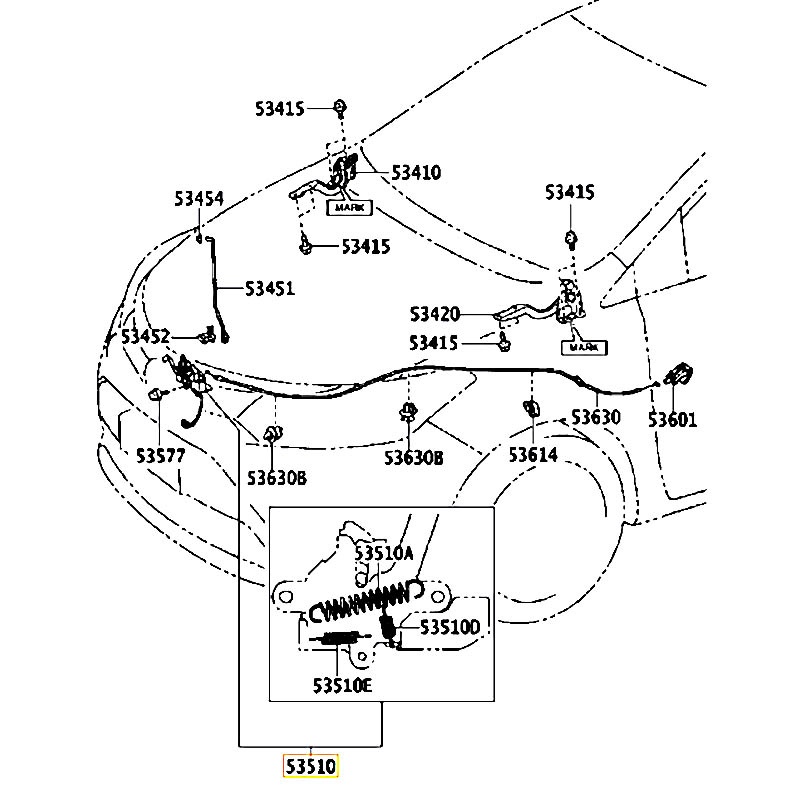 53415
53410
MARK
53454
53415
53415
53451
53420
53415
MARK
53452
53630
53601
53577
53630B
53630B
53614
53510A
53510D
53510E
53510