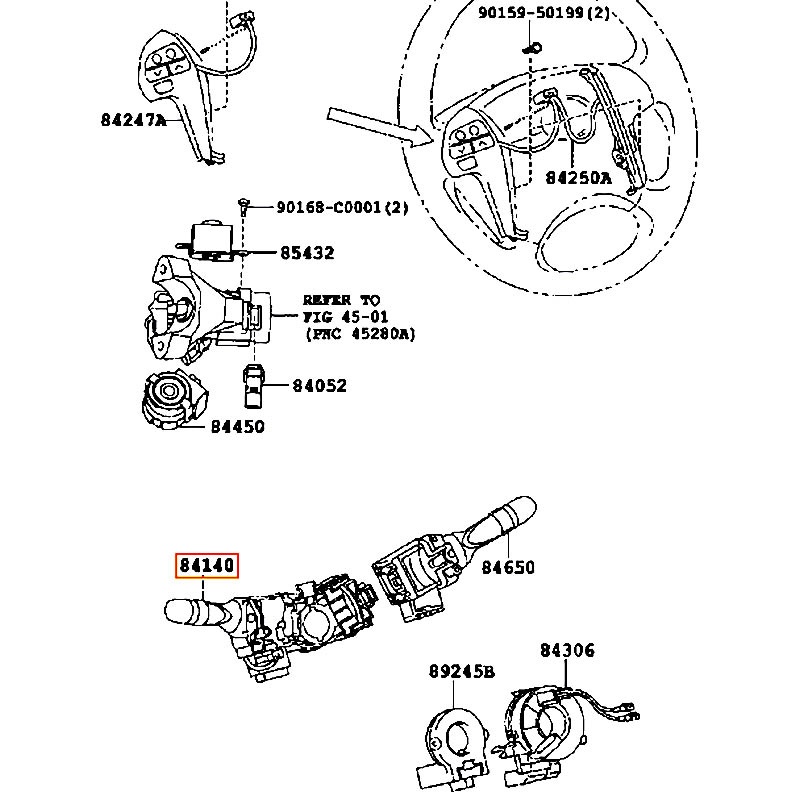 90159-50199(2)

84247A

84250A

90168-C0001(2)

85432

REFER TO
FIG 45-01
(PNC 45280A)

84052

84450

84140

84650

84306

89245B