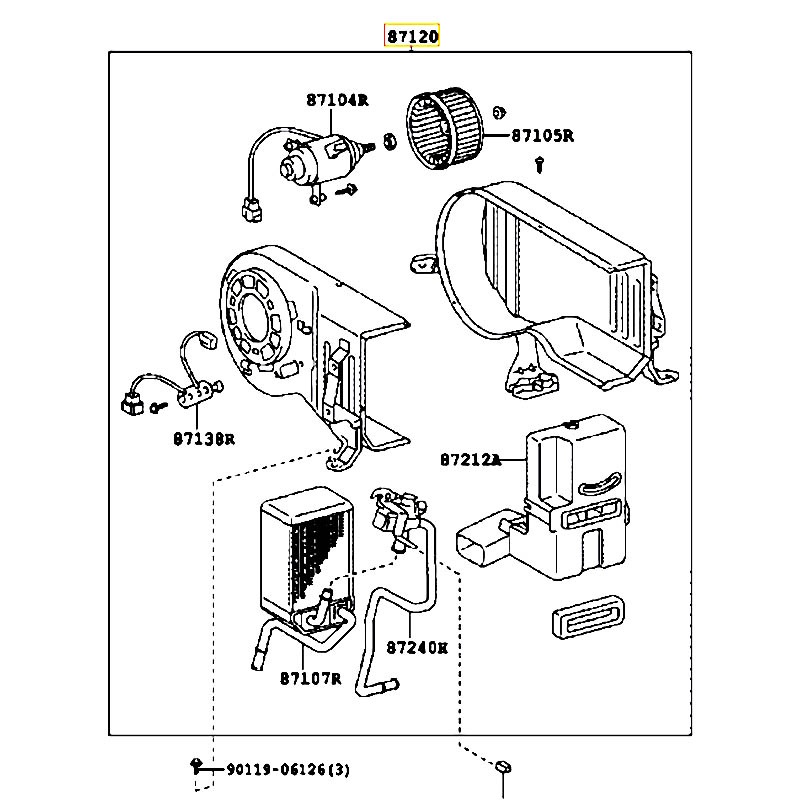 87120

87104R

87105R

87138R

87212A

87240H

87107R

90119-06126(3)