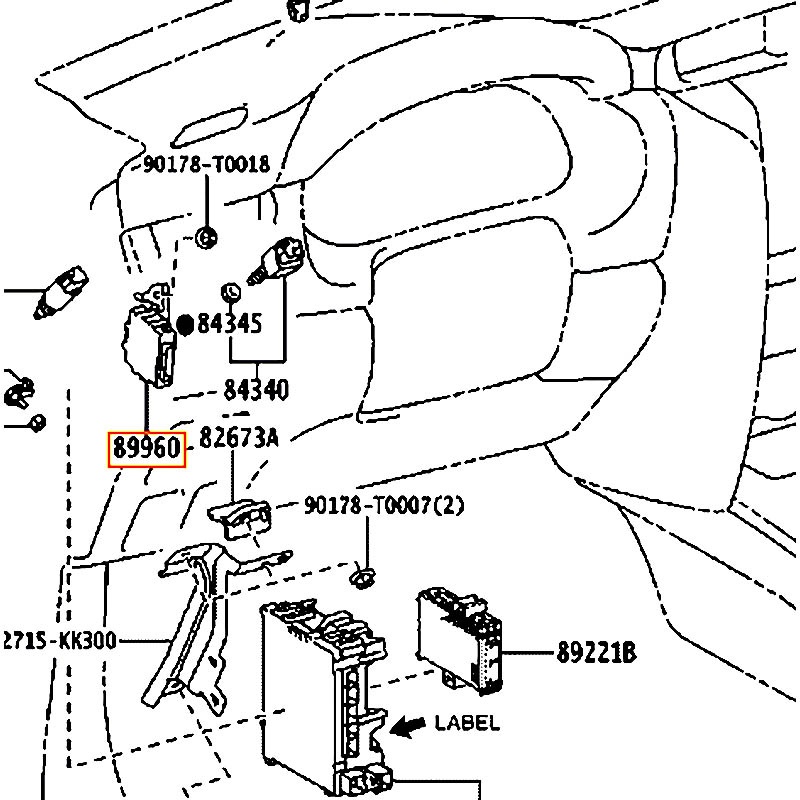 90178-T0018
84345
84340
89960
82673A
90178-T0007(2)
2715-KK300
89221B
LABEL