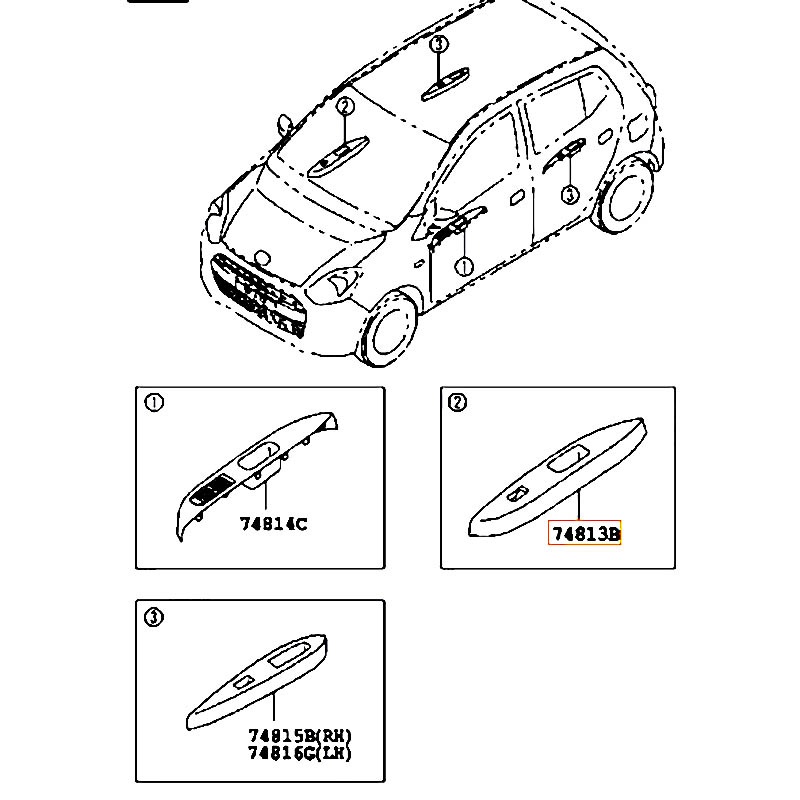 3
2
3
1

1
74814C

2
74813B

3
74815B(RH)
74816C(LH)