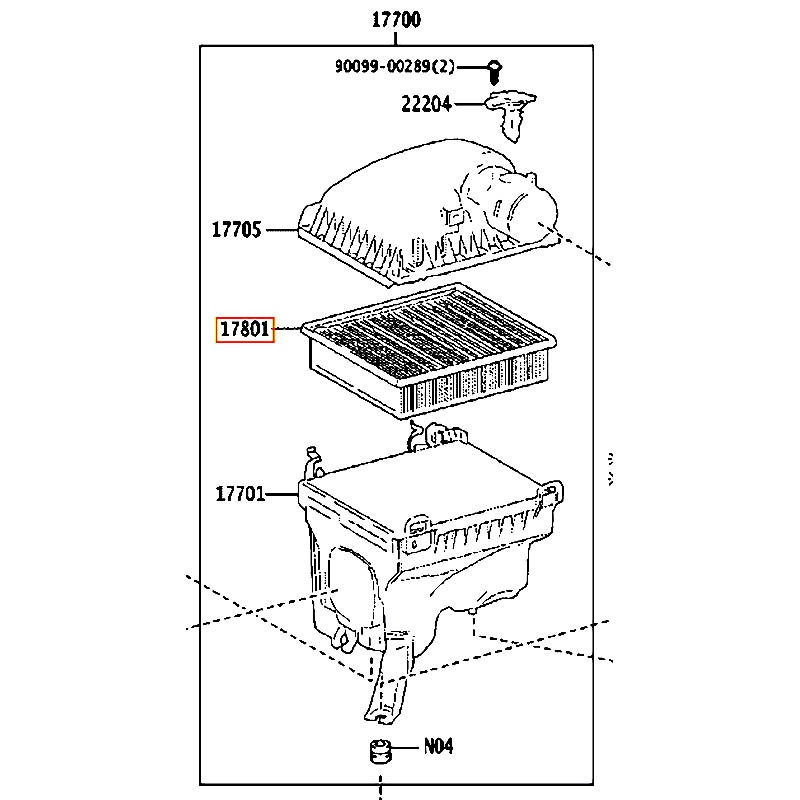 17700

90099-00289(2)

22204

17705

17801

17701

N04